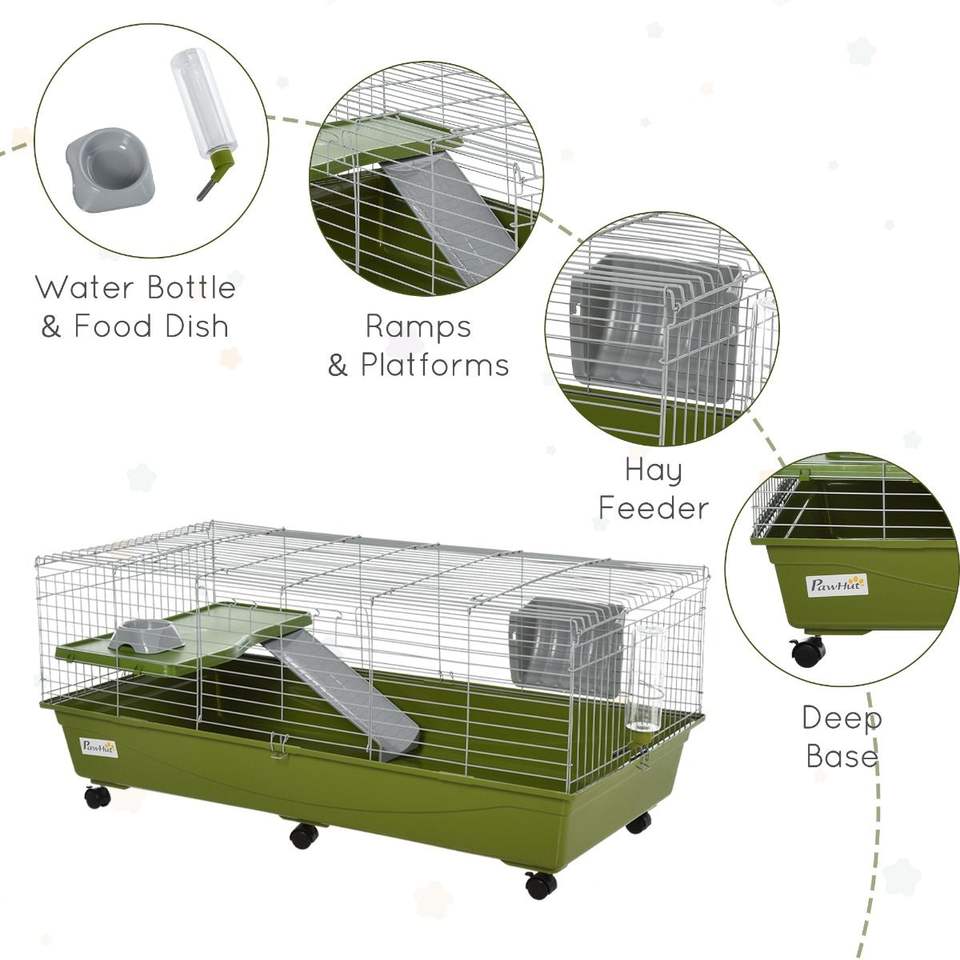 Water Bottle & Food Dish

Ramps & Platforms

Hay Feeder

PawHut

Deep Base

PawHut