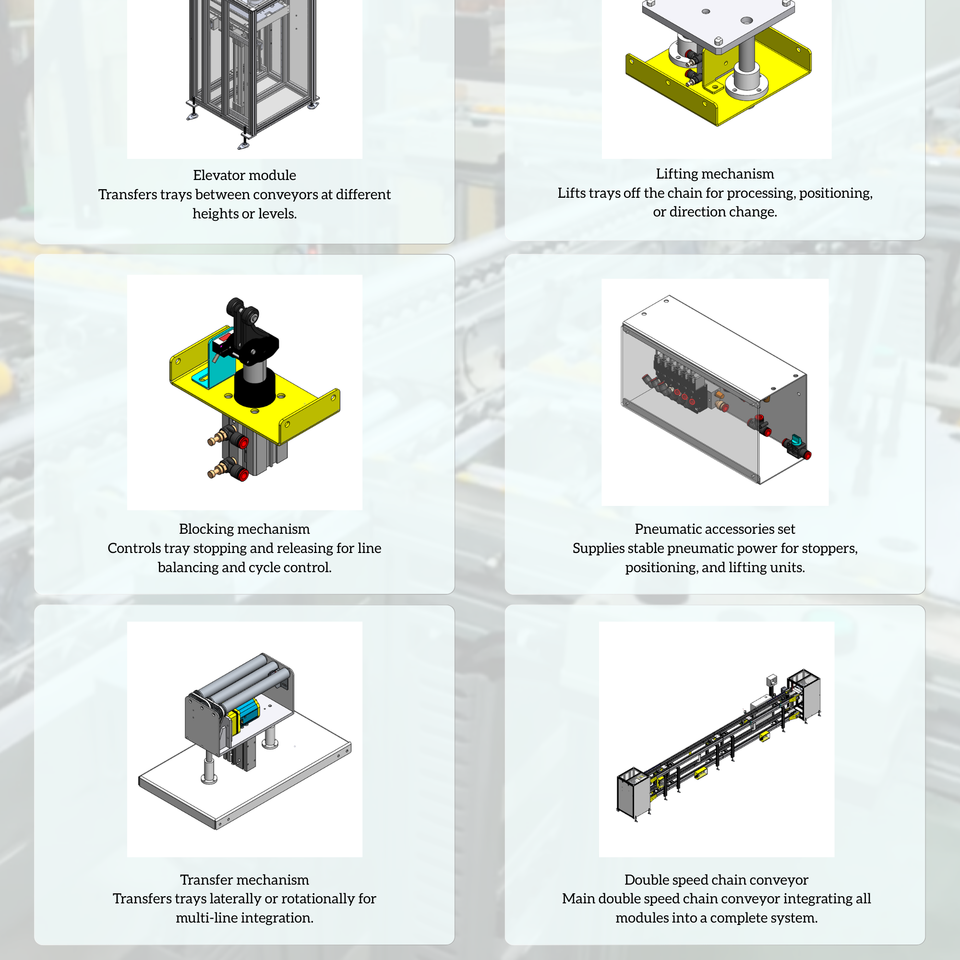 Elevator module
Transfers trays between conveyors at different heights or levels.

Lifting mechanism
Lifts trays off the chain for processing, positioning, or direction change.

Blocking mechanism
Controls tray stopping and releasing for line balancing and cycle control.

Pneumatic accessories set
Supplies stable pneumatic power for stoppers, positioning, and lifting units.

Transfer mechanism
Transfers trays laterally or rotationally for multi-line integration.

Double speed chain conveyor
Main double speed chain conveyor integrating all modules into a complete system.