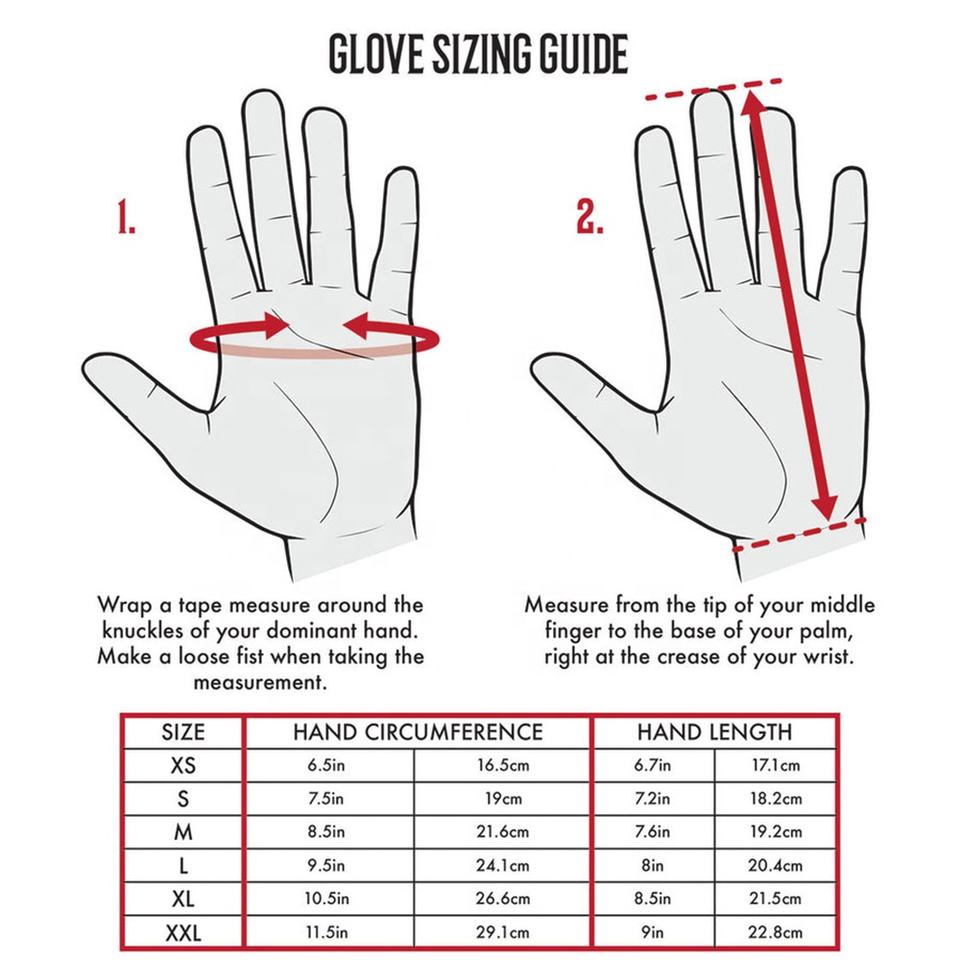 GLOVE SIZING GUIDE

1.

2.

Wrap a tape measure around the knuckles of your dominant hand. Make a loose fist when taking the measurement.

Measure from the tip of your middle finger to the base of your palm, right at the crease of your wrist.

| SIZE | HAND CIRCUMFERENCE | | HAND LENGTH | |
|---|---|---|---|---|
| XS | 6.5in | 16.5cm | 6.7in | 17.1cm |
| S | 7.5in | 19cm | 7.2in | 18.2cm |
| M | 8.5in | 21.6cm | 7.6in | 19.2cm |
| L | 9.5in | 24.1cm | 8in | 20.4cm |
| XL | 10.5in | 26.6cm | 8.5in | 21.5cm |
| XXL | 11.5in | 29.1cm | 9in | 22.8cm |