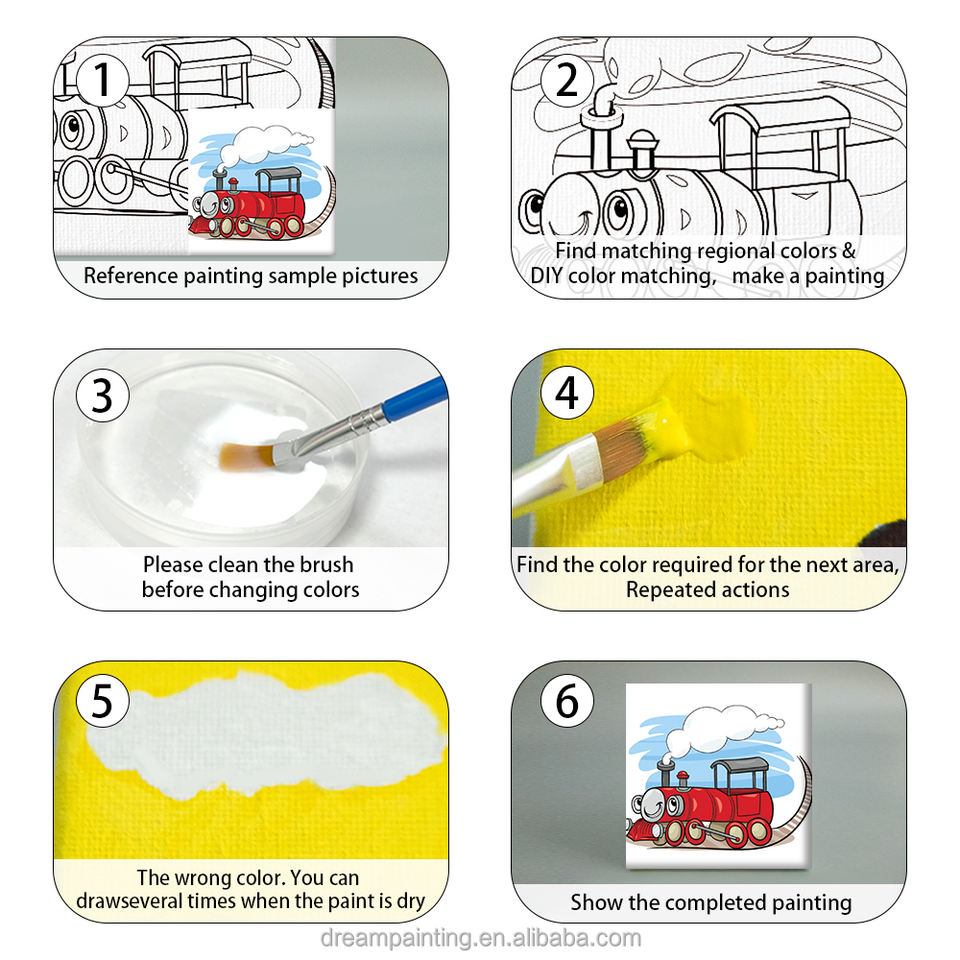 1
Reference painting sample pictures

2
Find matching regional colors & DIY color matching, make a painting

3
Please clean the brush before changing colors

4
Find the color required for the next area, Repeated actions

5
The wrong color. You can drawseveral times when the paint is dry

6
Show the completed painting

dreampainting.en.alibaba.com