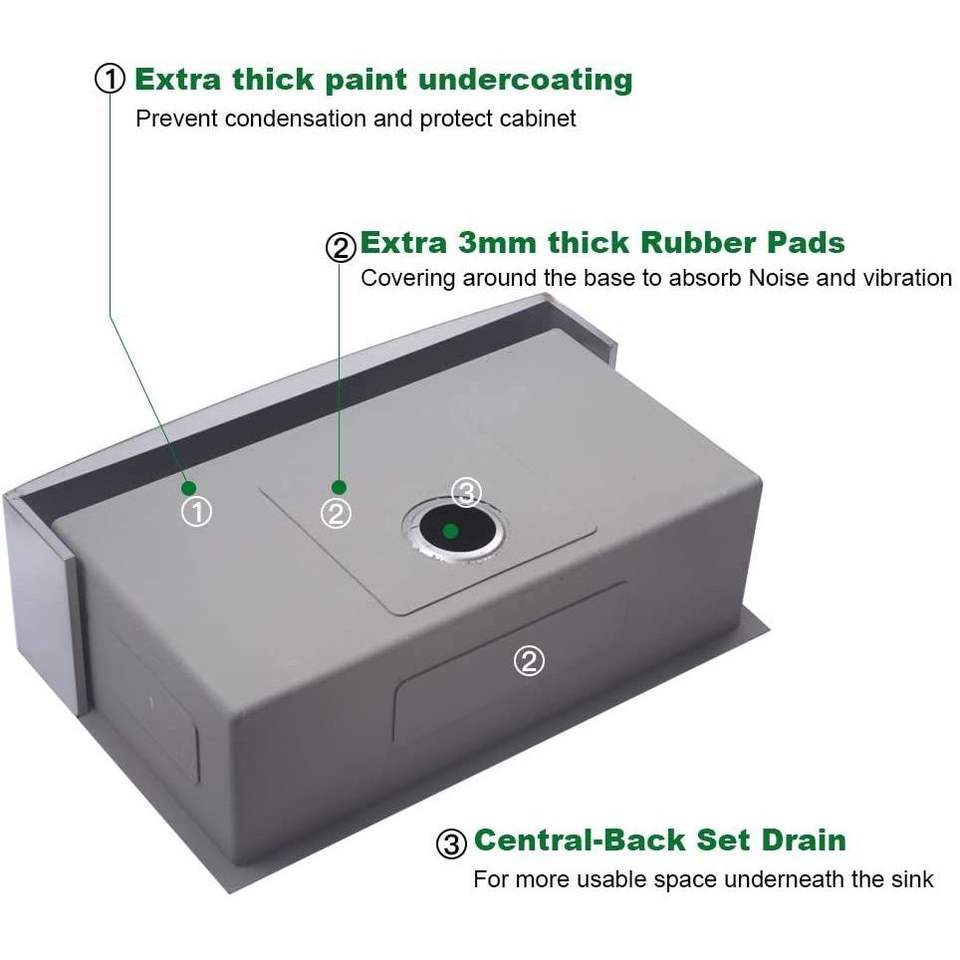 ① Extra thick paint undercoating
Prevent condensation and protect cabinet

② Extra 3mm thick Rubber Pads
Covering around the base to absorb Noise and vibration

①

②

③

②

③ Central-Back Set Drain
For more usable space underneath the sink