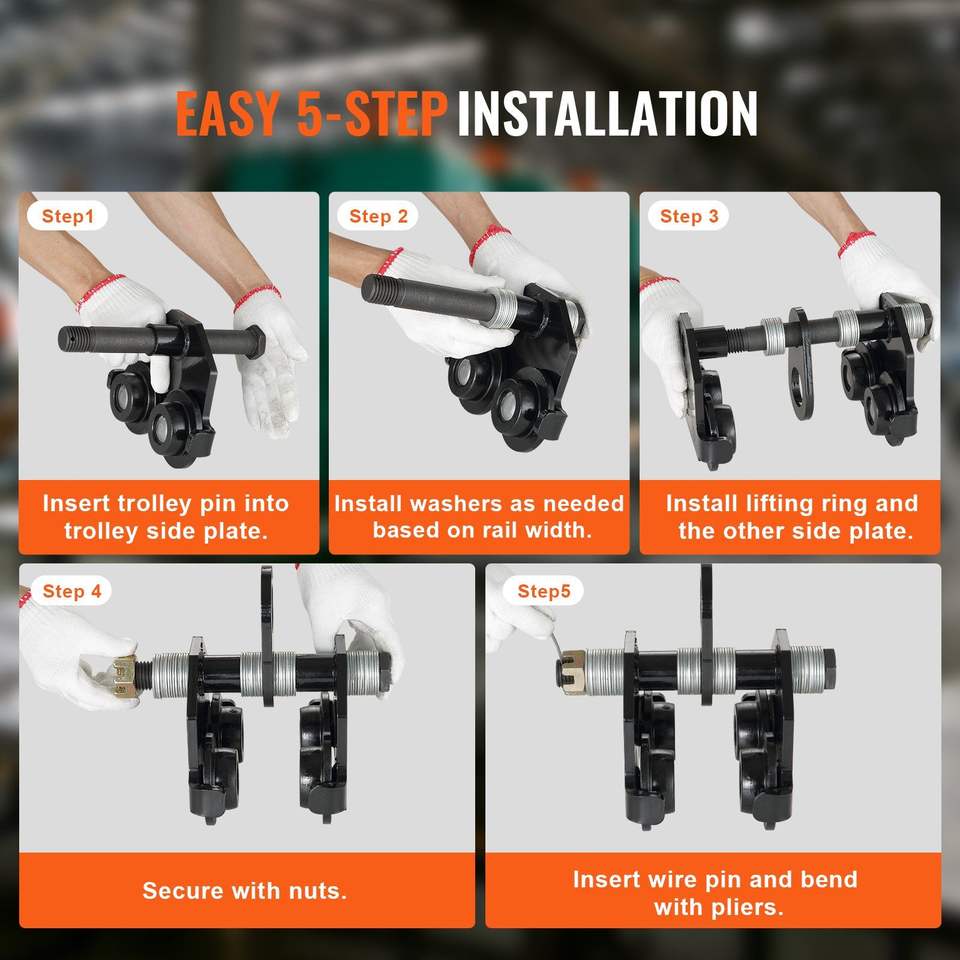 EASY 5-STEP INSTALLATION

Step1

Insert trolley pin into trolley side plate.

Step 2

Install washers as needed based on rail width.

Step 3

Install lifting ring and the other side plate.

Step 4

Secure with nuts.

Step5

Insert wire pin and bend with pliers.