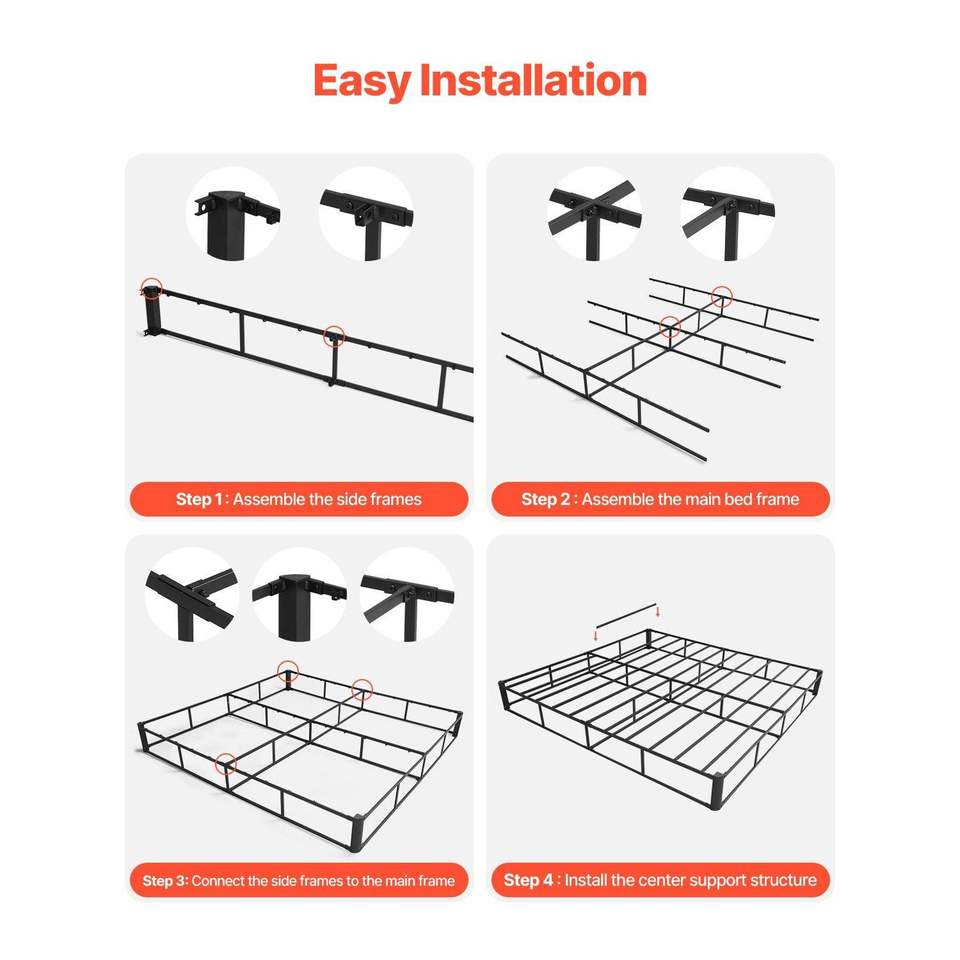 Easy Installation

Step 1 : Assemble the side frames

Step 2 : Assemble the main bed frame

Step 3: Connect the side frames to the main frame

Step 4 : Install the center support structure