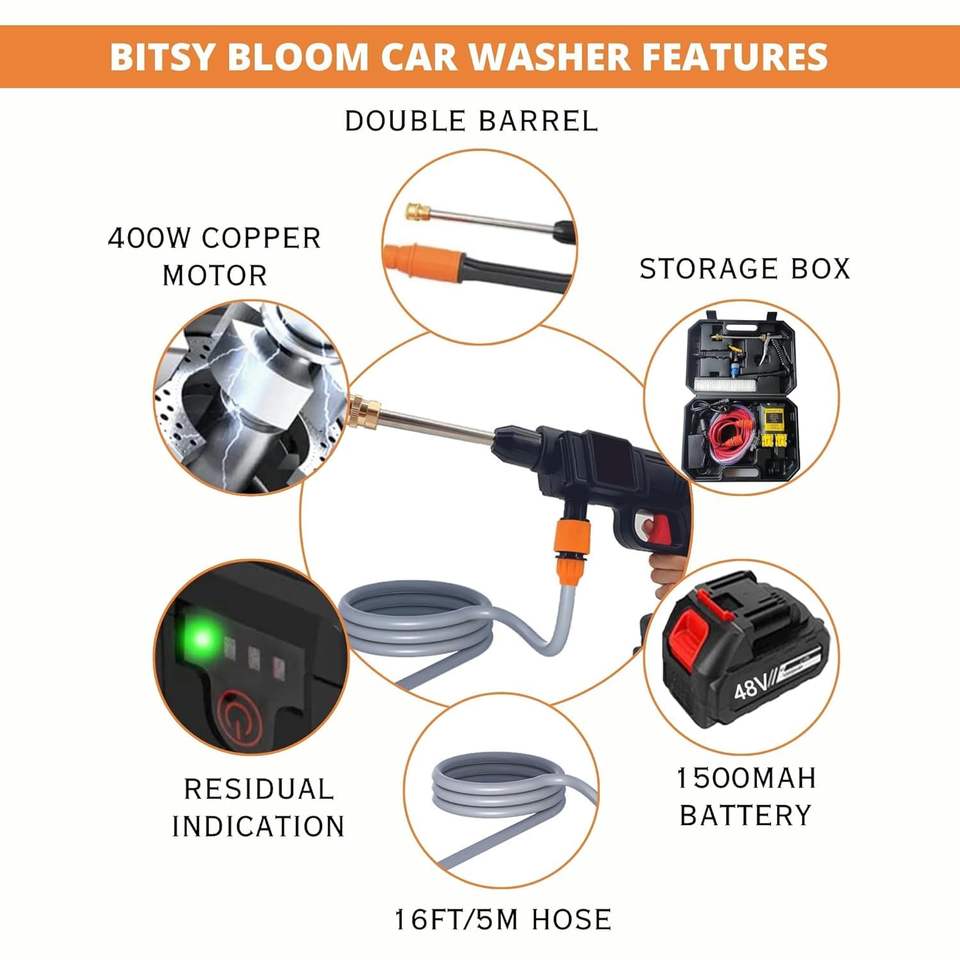 BITSY BLOOM CAR WASHER FEATURES

DOUBLE BARREL

400W COPPER MOTOR

STORAGE BOX

48V

RESIDUAL INDICATION

1500MAH BATTERY

16FT/5M HOSE