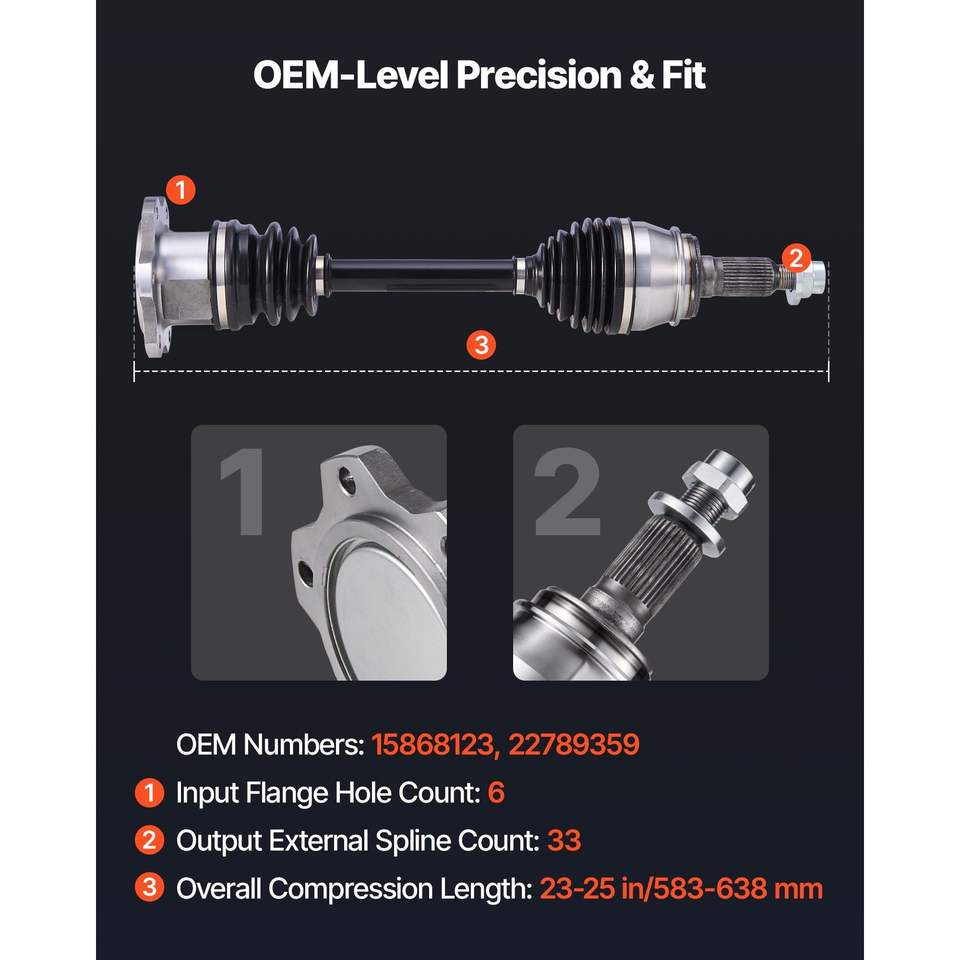 OEM-Level Precision & Fit

1

2

3

1

2

OEM Numbers: 15868123, 22789359

1 Input Flange Hole Count: 6

2 Output External Spline Count: 33

3 Overall Compression Length: 23-25 in/583-638 mm