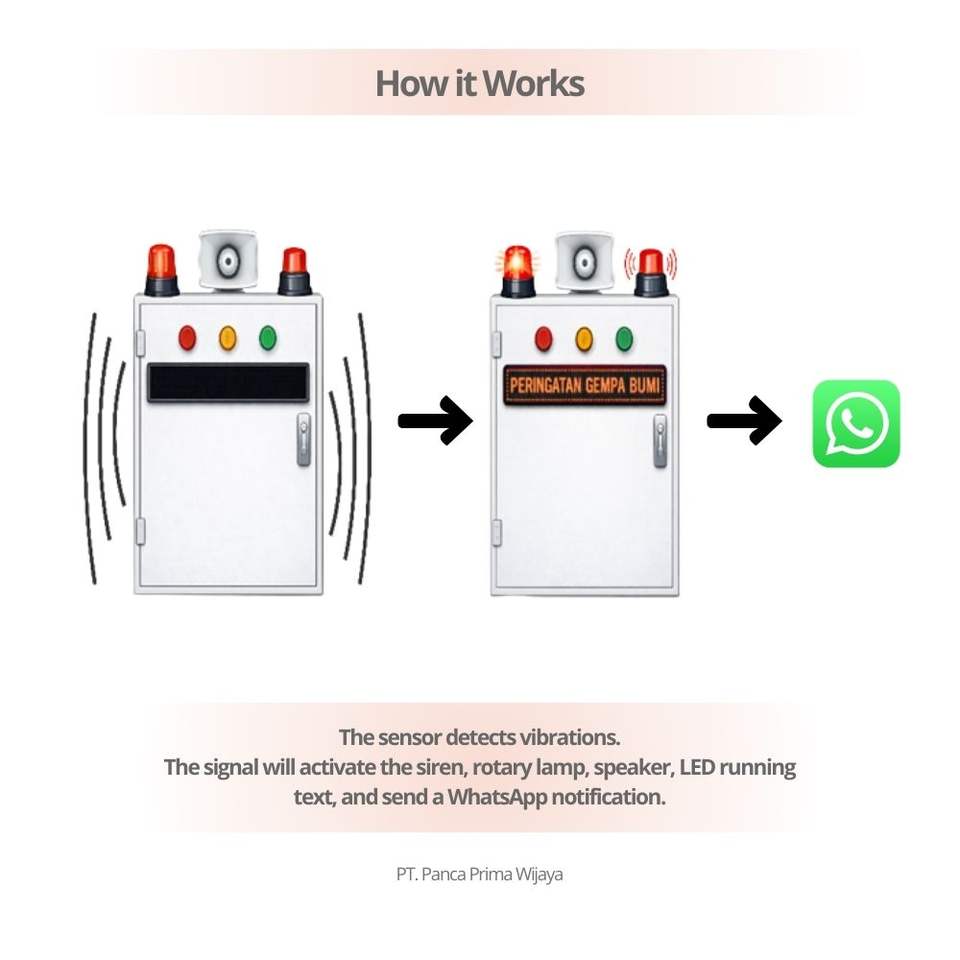 How it Works

PERINGATAN GEMPA BUMI

The sensor detects vibrations.
The signal will activate the siren, rotary lamp, speaker, LED running text, and send a WhatsApp notification.

PT. Panca Prima Wijaya