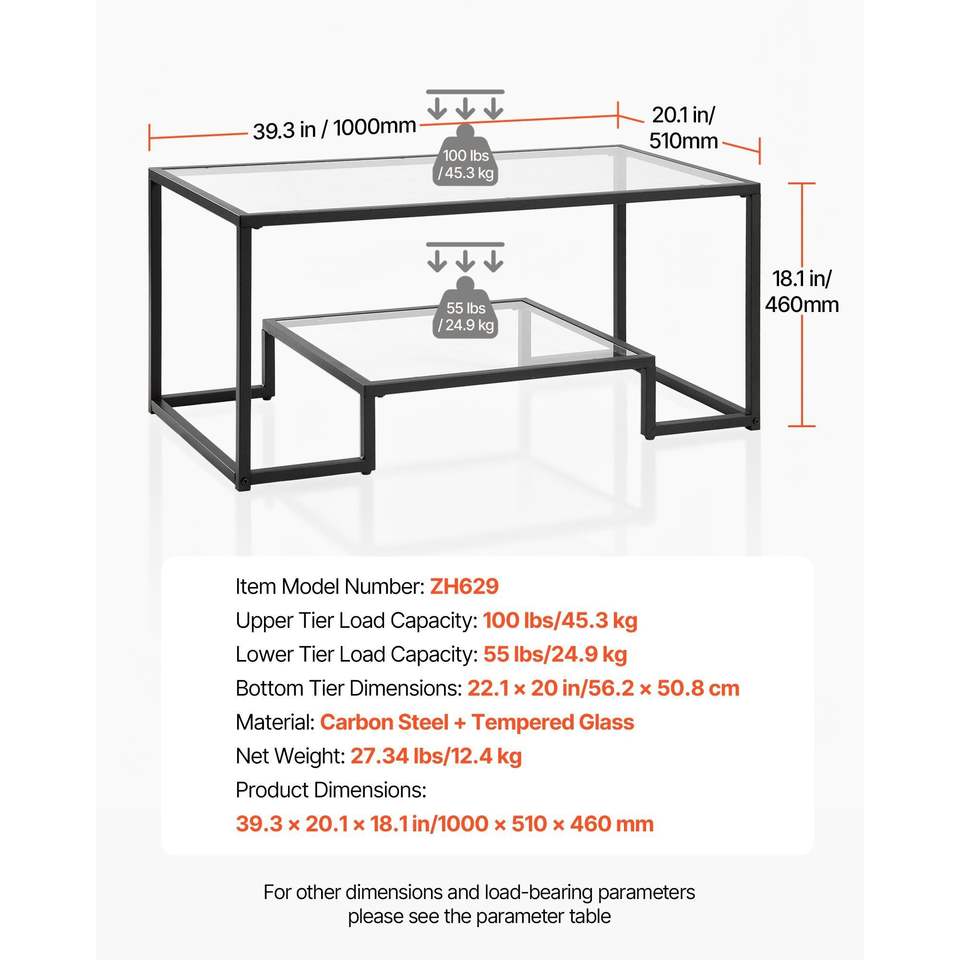 39.3 in / 1000mm

20.1 in/ 510mm

100 lbs / 45.3 kg

18.1 in/ 460mm

55 lbs / 24.9 kg

Item Model Number: ZH629
Upper Tier Load Capacity: 100 lbs/45.3 kg
Lower Tier Load Capacity: 55 lbs/24.9 kg
Bottom Tier Dimensions: 22.1 × 20 in/56.2 × 50.8 cm
Material: Carbon Steel + Tempered Glass
Net Weight: 27.34 lbs/12.4 kg
Product Dimensions:
39.3 × 20.1 × 18.1 in/1000 × 510 × 460 mm

For other dimensions and load-bearing parameters please see the parameter table