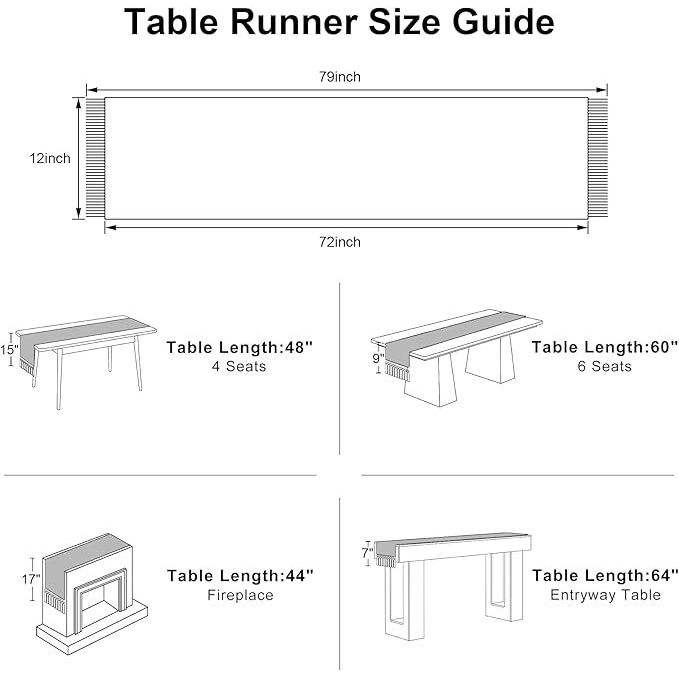 Table Runner Size Guide

79inch

12inch

72inch

15"

Table Length:48"
4 Seats

9"

Table Length:60"
6 Seats

17"

Table Length:44"
Fireplace

7"

Table Length:64"
Entryway Table