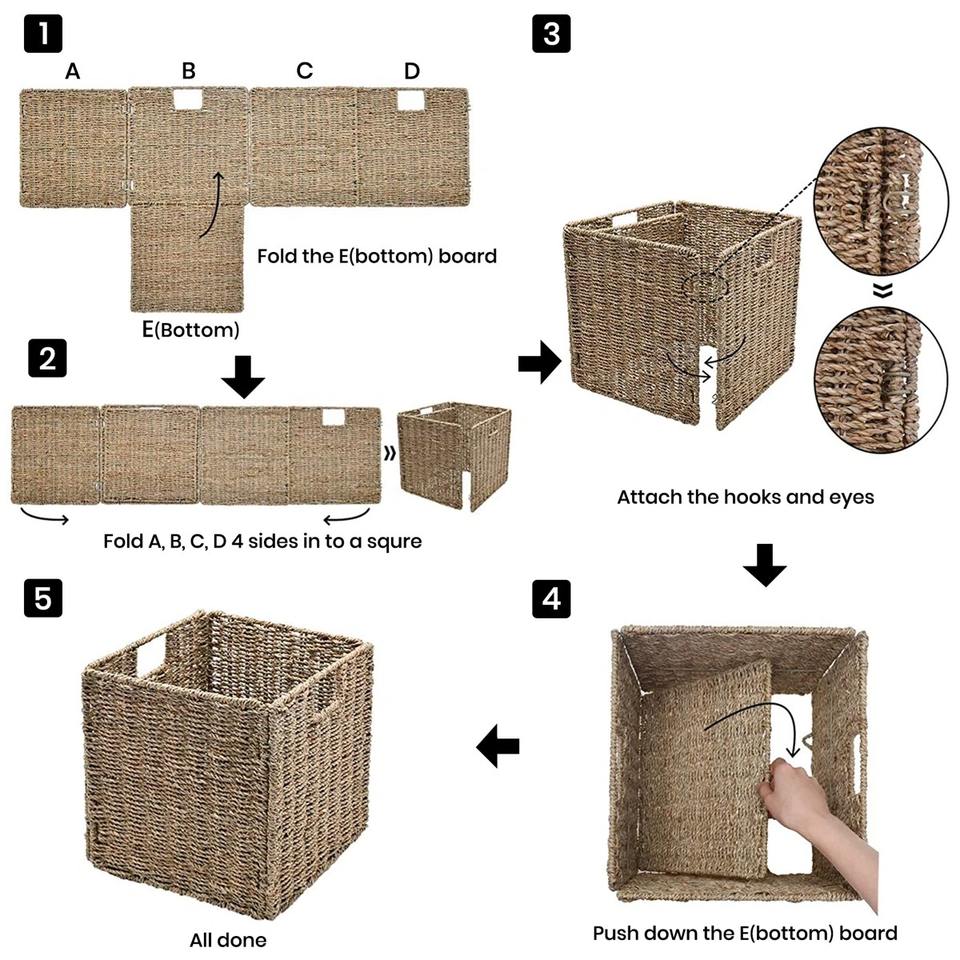 1

A B C D

Fold the E(bottom) board

E(Bottom)

2

Fold A, B, C, D 4 sides in to a squre

3

Attach the hooks and eyes

4

Push down the E(bottom) board

5

All done