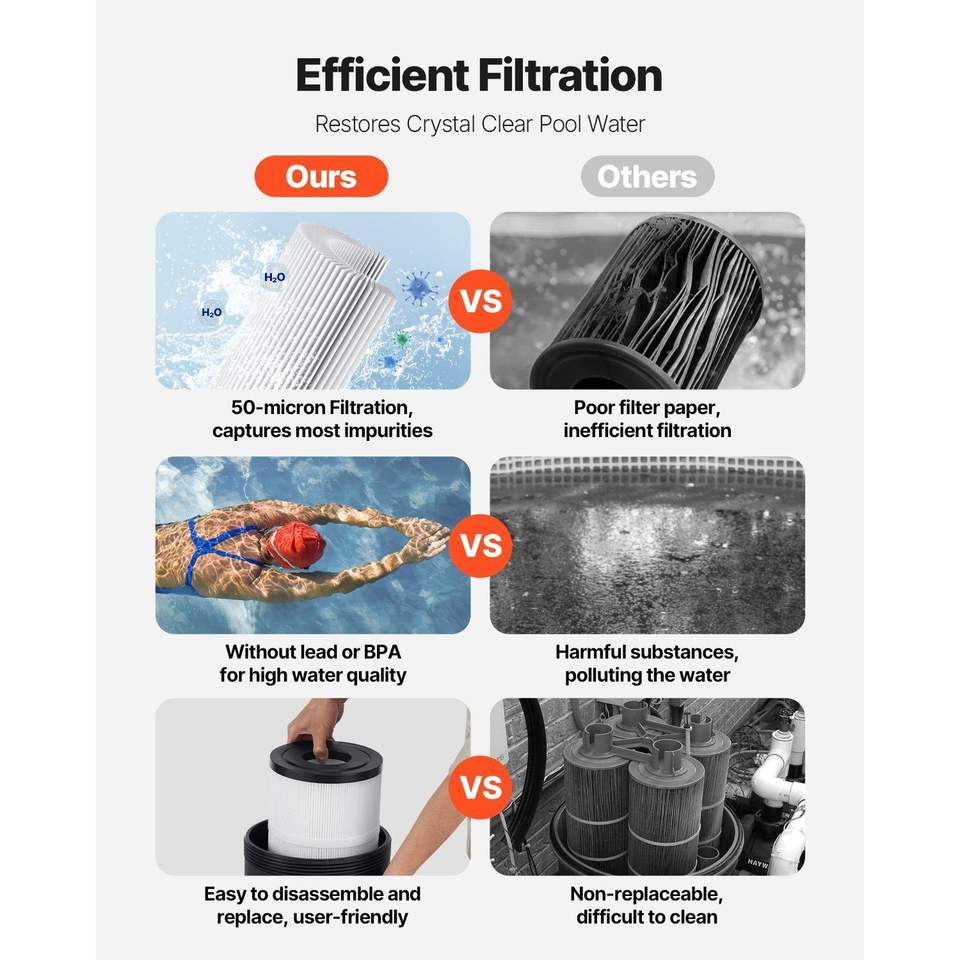 Efficient Filtration

Restores Crystal Clear Pool Water

Ours

Others

$H_2O$

$H_2O$

VS

50-micron Filtration, captures most impurities

Poor filter paper, inefficient filtration

VS

Without lead or BPA for high water quality

Harmful substances, polluting the water

VS

HAYW

Easy to disassemble and replace, user-friendly

Non-replaceable, difficult to clean