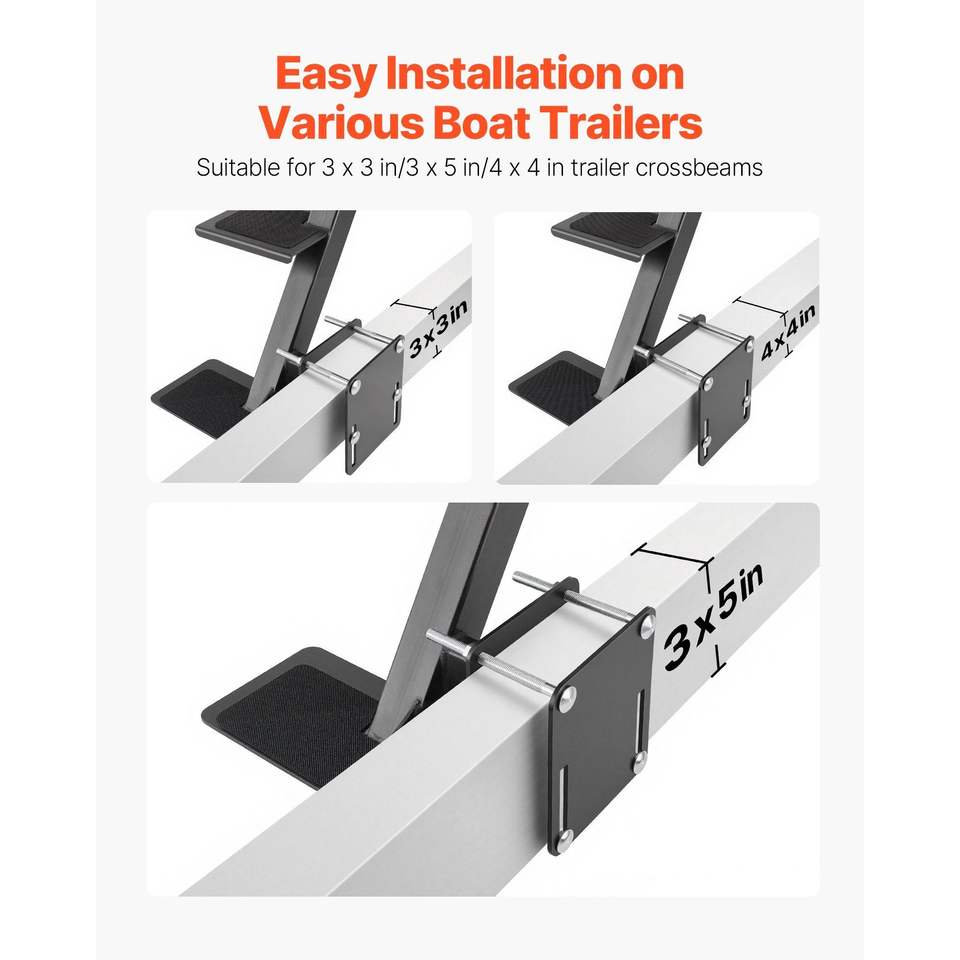 Easy Installation on Various Boat Trailers

Suitable for 3 x 3 in/3 x 5 in/4 x 4 in trailer crossbeams

3x3in

4x4in

3x5in