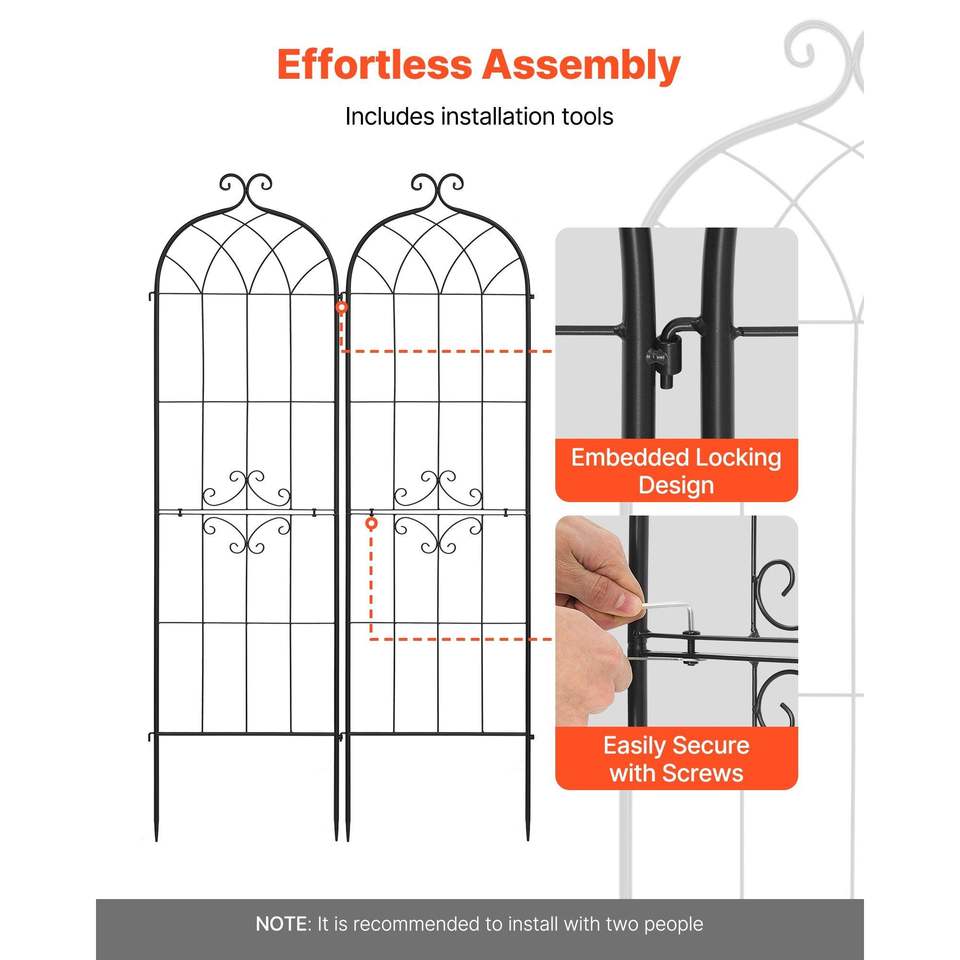 Effortless Assembly

Includes installation tools

Embedded Locking Design

Easily Secure with Screws

NOTE: It is recommended to install with two people