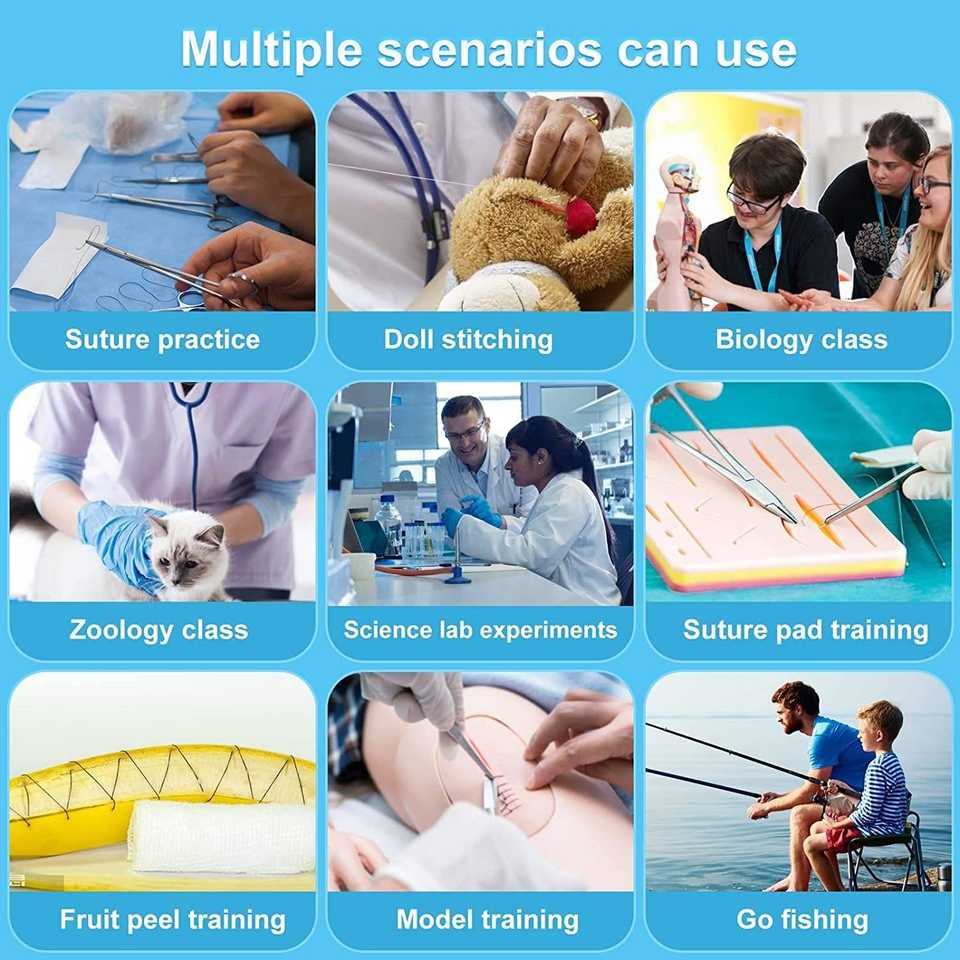 Multiple scenarios can use

Suture practice

Doll stitching

Biology class

Zoology class

Science lab experiments

Suture pad training

Fruit peel training

Model training

Go fishing