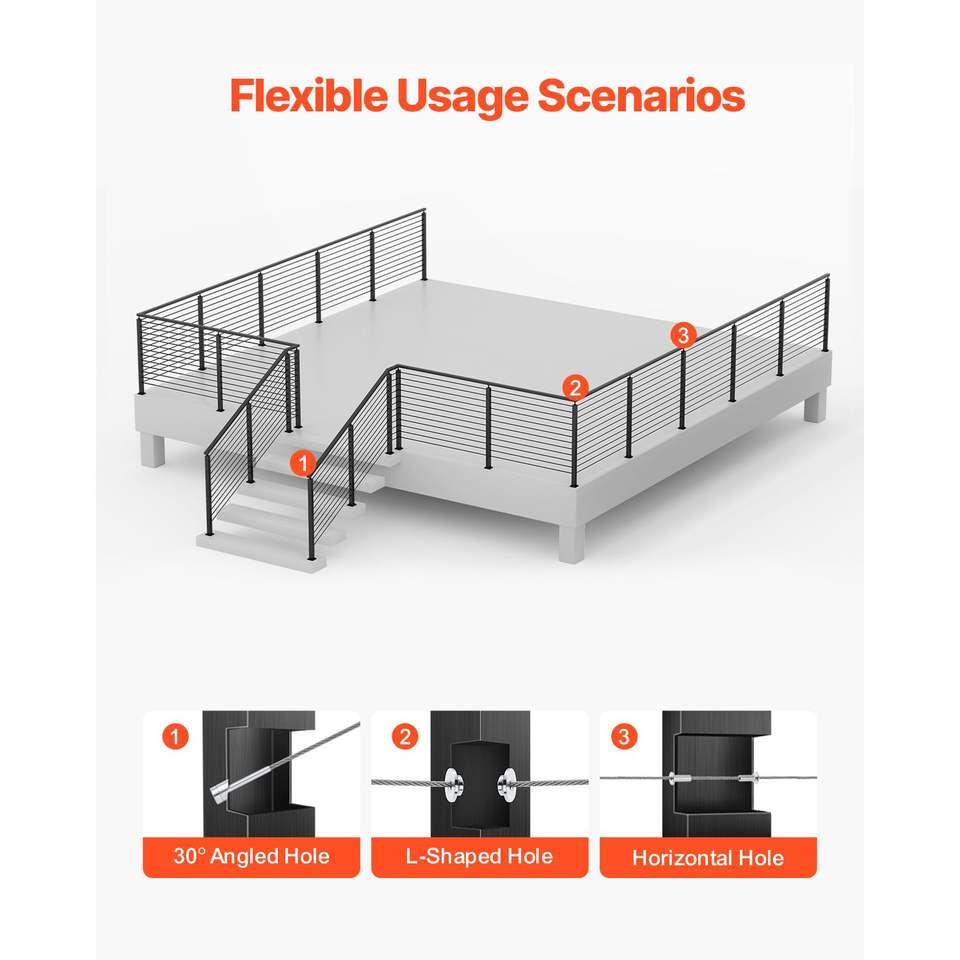 Flexible Usage Scenarios

3

2

1

1

30° Angled Hole

2

L-Shaped Hole

3

Horizontal Hole