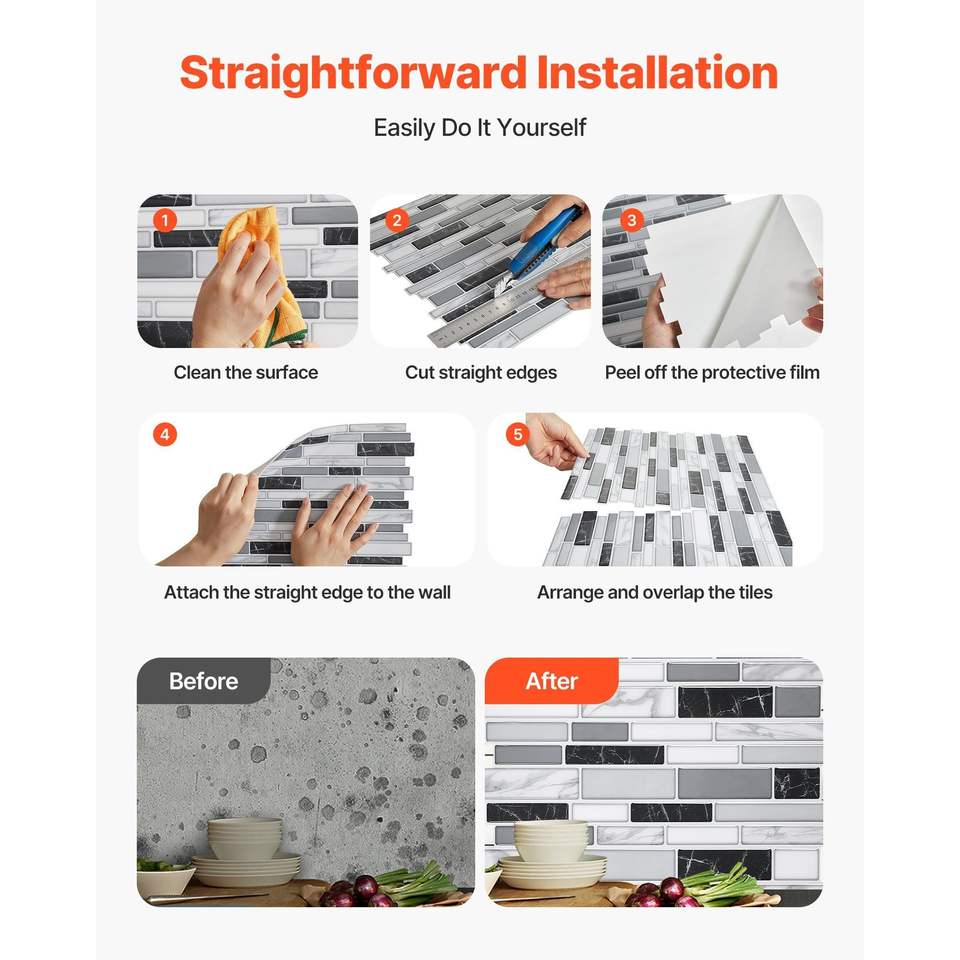 Straightforward Installation

Easily Do It Yourself

1
Clean the surface

2
Cut straight edges

3
Peel off the protective film

4
Attach the straight edge to the wall

5
Arrange and overlap the tiles

Before

After