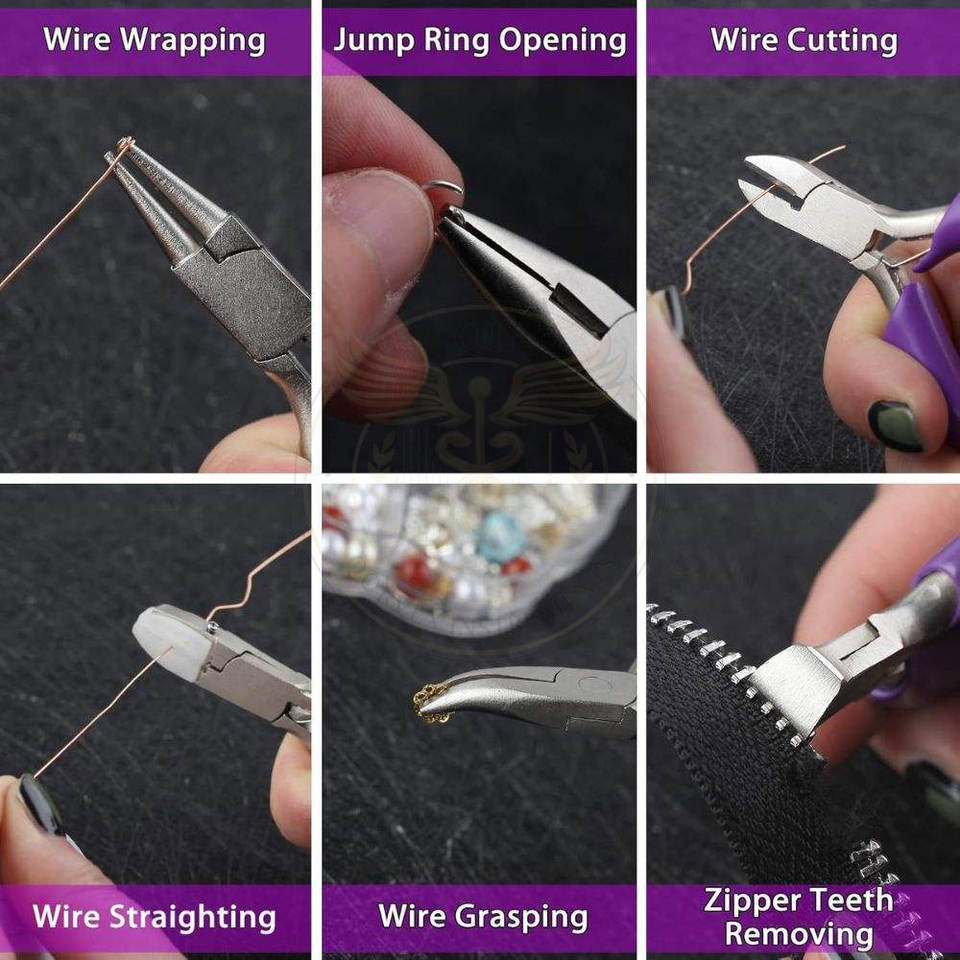 Wire Wrapping

Jump Ring Opening

Wire Cutting

Wire Straighting

Wire Grasping

Zipper Teeth Removing