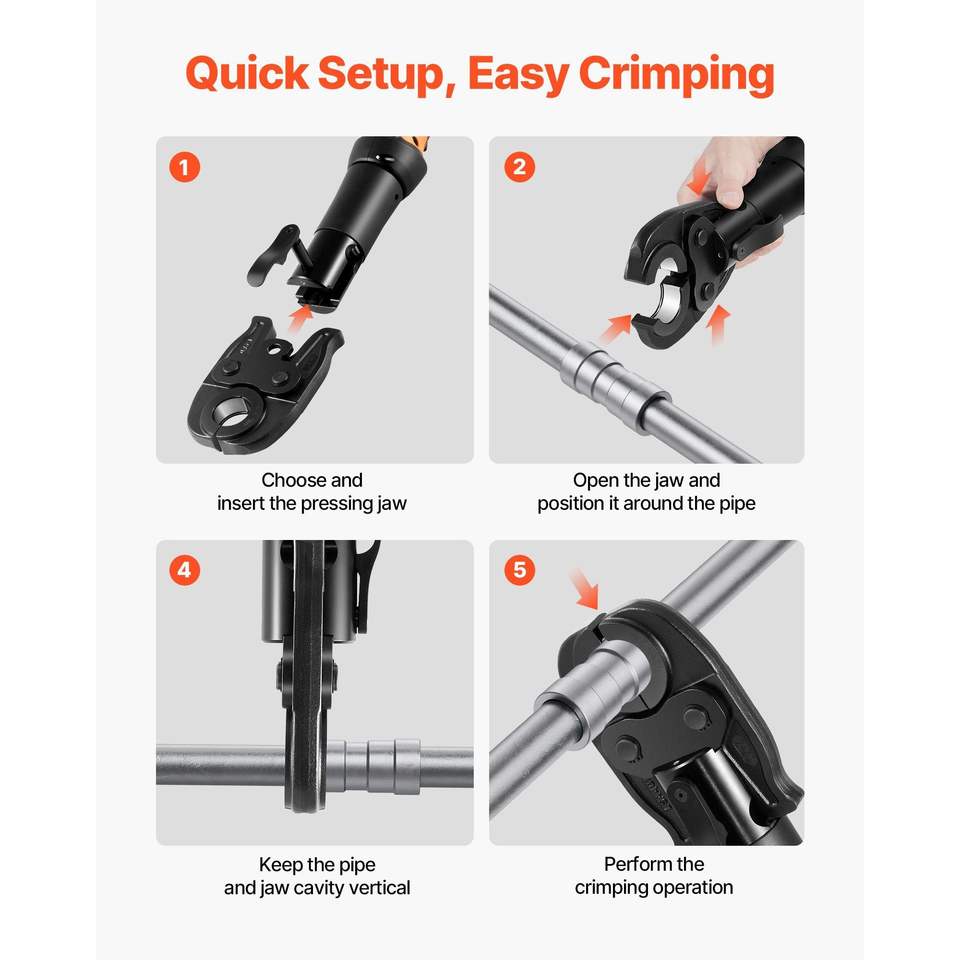 Quick Setup, Easy Crimping

1

Choose and insert the pressing jaw

2

Open the jaw and position it around the pipe

4

Keep the pipe and jaw cavity vertical

5

Perform the crimping operation