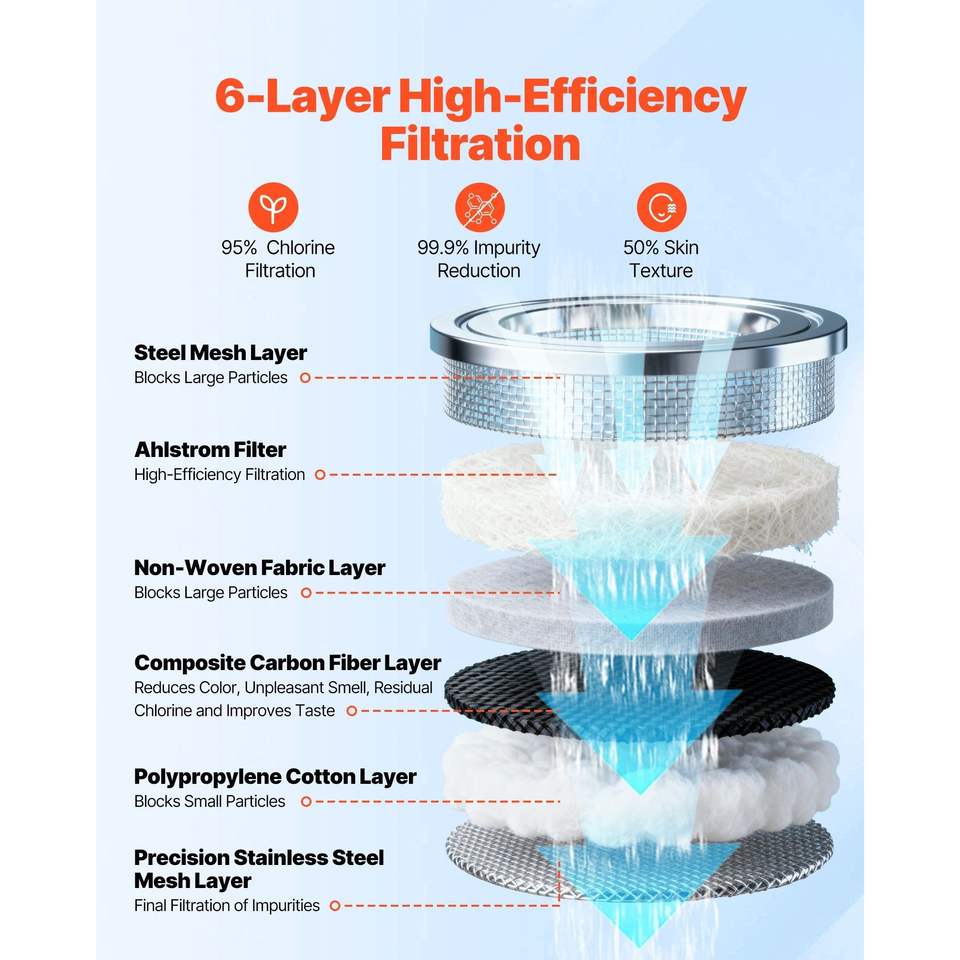 6-Layer High-Efficiency Filtration

95% Chlorine Filtration

99.9% Impurity Reduction

50% Skin Texture

Steel Mesh Layer
Blocks Large Particles

Ahlstrom Filter
High-Efficiency Filtration

Non-Woven Fabric Layer
Blocks Large Particles

Composite Carbon Fiber Layer
Reduces Color, Unpleasant Smell, Residual Chlorine and Improves Taste

Polypropylene Cotton Layer
Blocks Small Particles

Precision Stainless Steel Mesh Layer
Final Filtration of Impurities