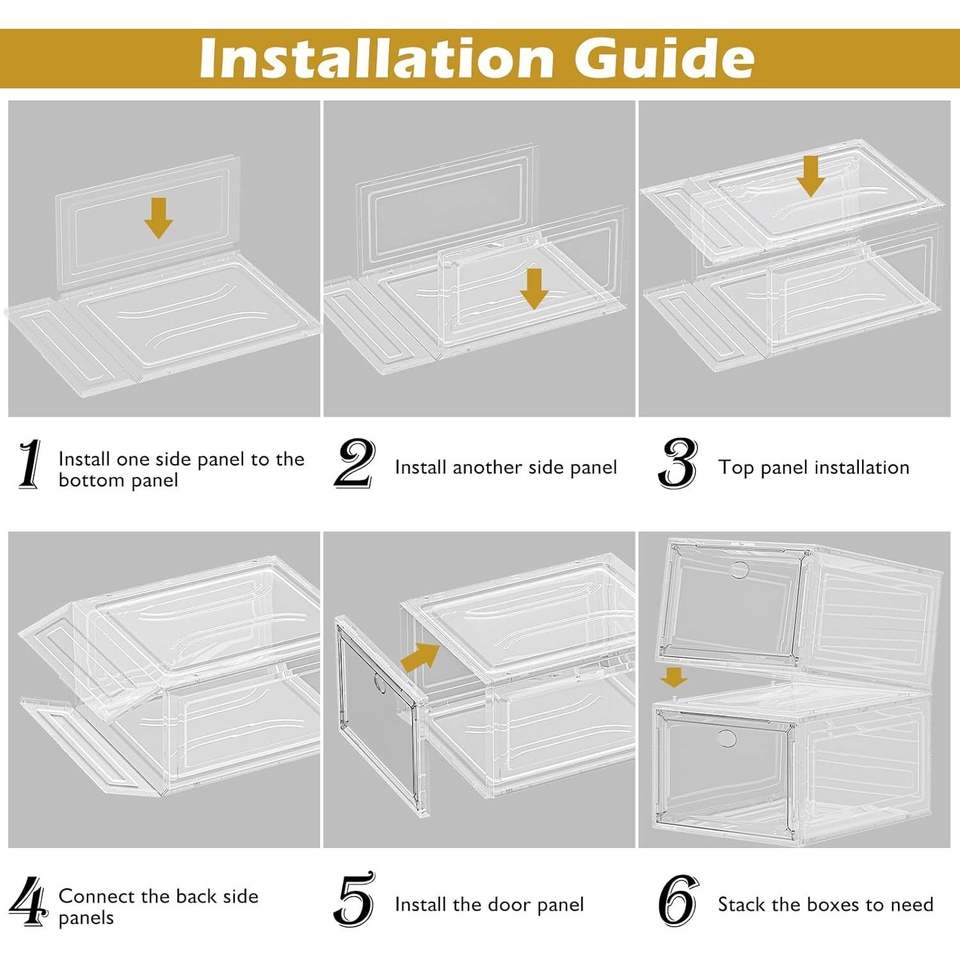 Installation Guide

1 Install one side panel to the bottom panel

2 Install another side panel

3 Top panel installation

4 Connect the back side panels

5 Install the door panel

6 Stack the boxes to need