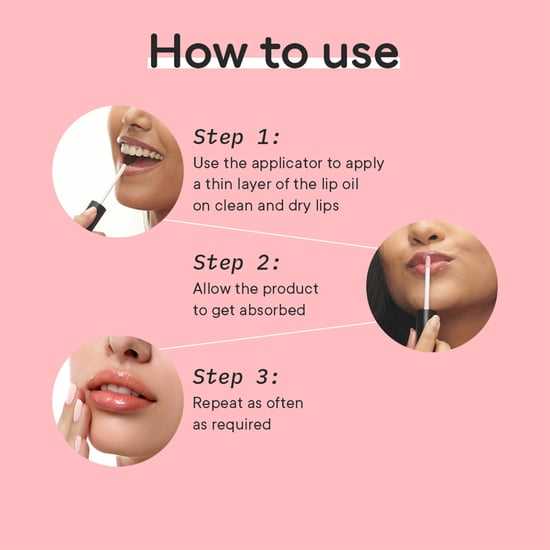 How to use

Step 1:
Use the applicator to apply a thin layer of the lip oil on clean and dry lips

Step 2:
Allow the product to get absorbed

Step 3:
Repeat as often as required