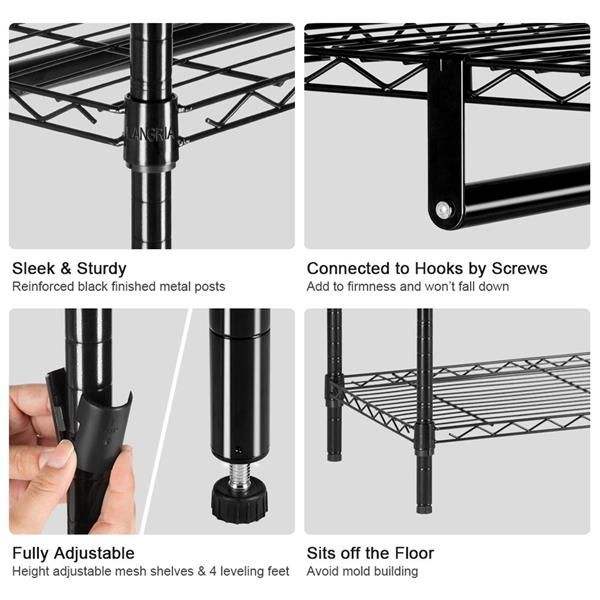 LANGRIA

Sleek & Sturdy
Reinforced black finished metal posts

Connected to Hooks by Screws
Add to firmness and won't fall down

Fully Adjustable
Height adjustable mesh shelves & 4 leveling feet

Sits off the Floor
Avoid mold building