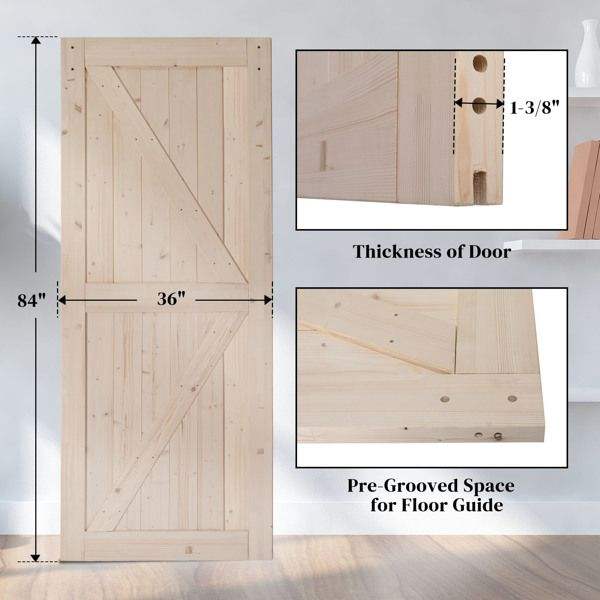 84"

36"

1-3/8"

Thickness of Door

Pre-Grooved Space for Floor Guide