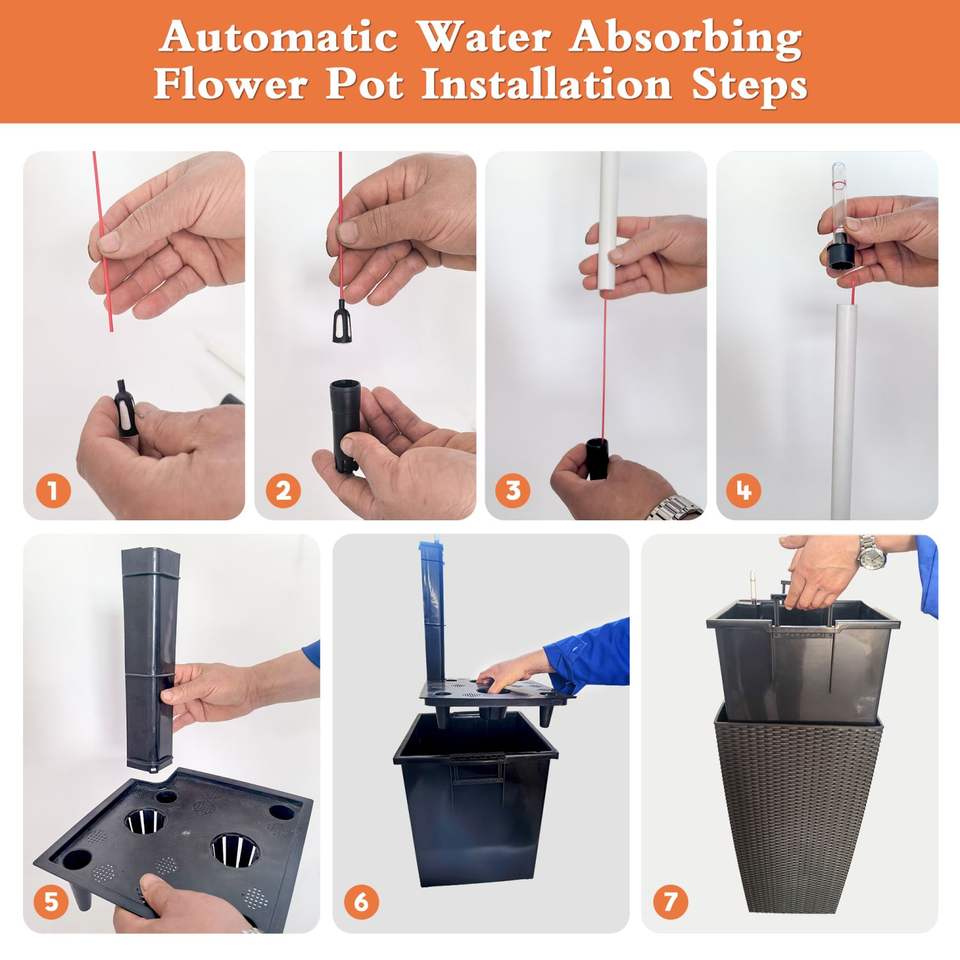 Automatic Water Absorbing Flower Pot Installation Steps

1

2

3

4

5

6

7