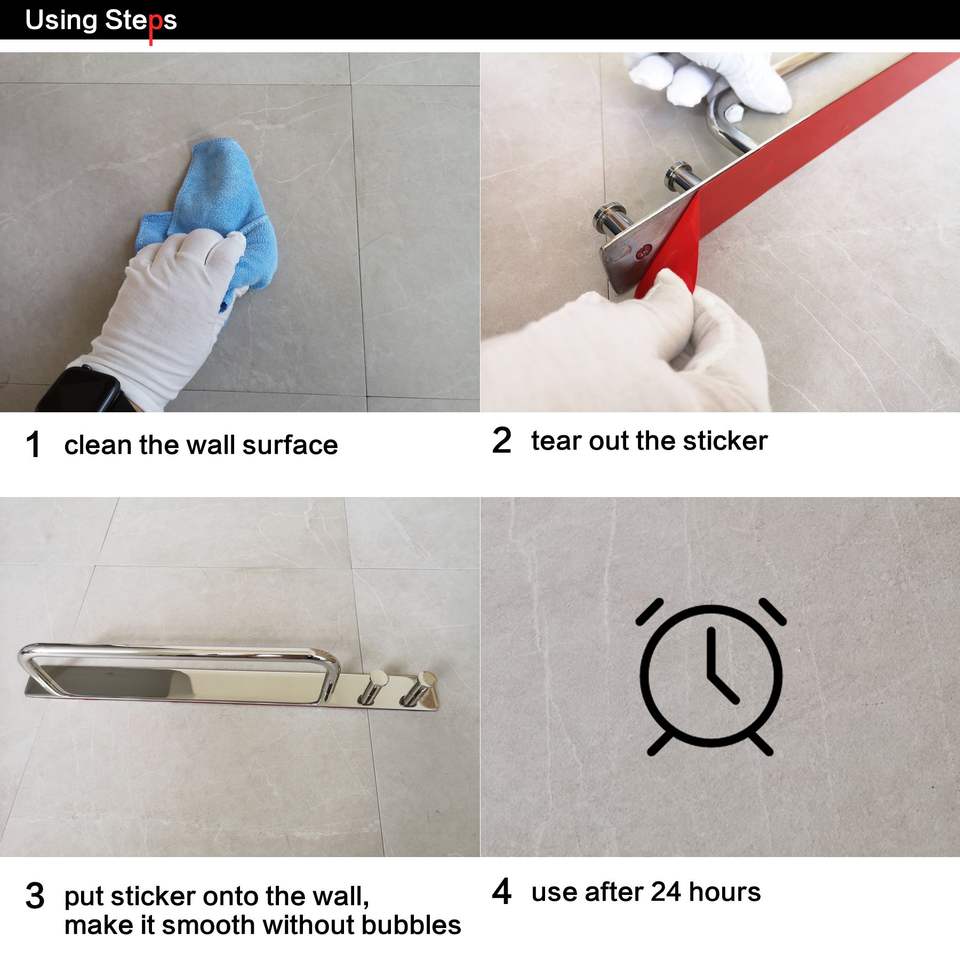 Using Steps

1 clean the wall surface

2 tear out the sticker

3 put sticker onto the wall, make it smooth without bubbles

4 use after 24 hours