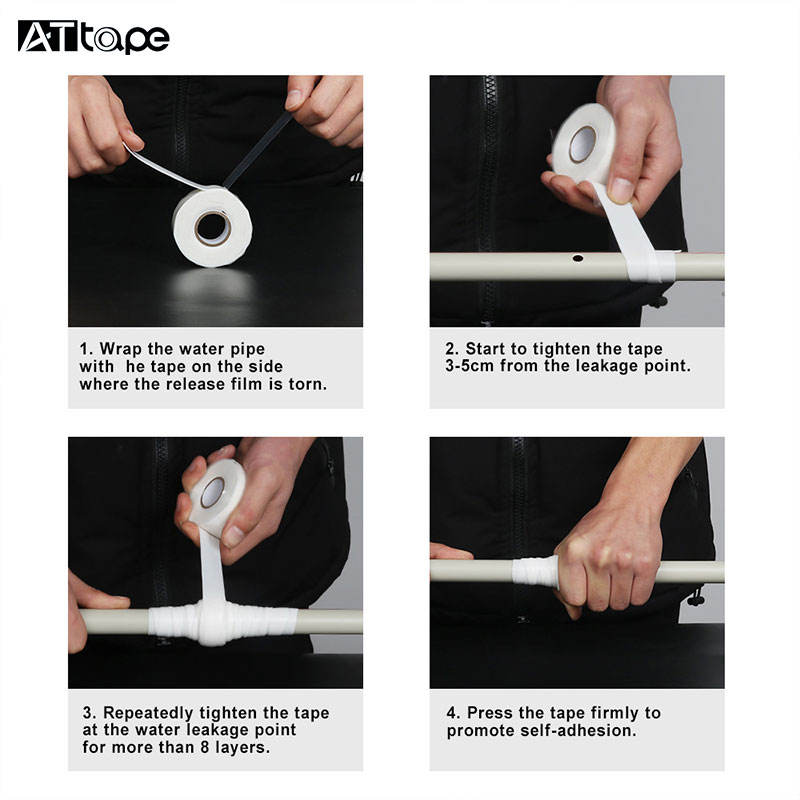 ATtape

1. Wrap the water pipe with he tape on the side where the release film is torn.

2. Start to tighten the tape 3-5cm from the leakage point.

3. Repeatedly tighten the tape at the water leakage point for more than 8 layers.

4. Press the tape firmly to promote self-adhesion.