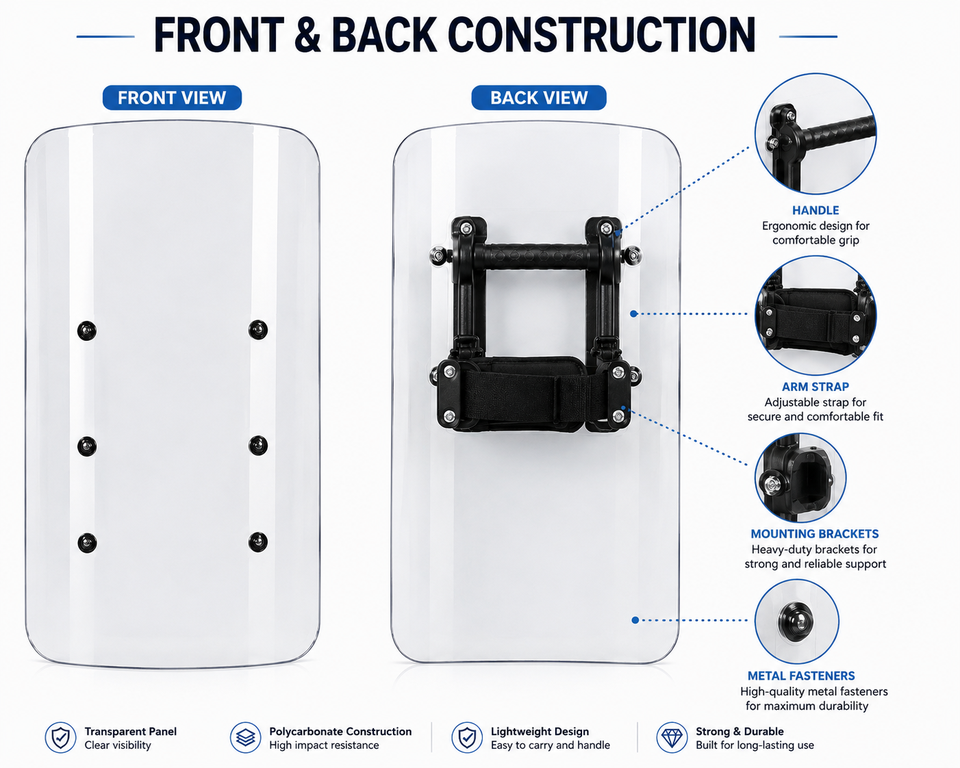 FRONT & BACK CONSTRUCTION

FRONT VIEW

BACK VIEW

HANDLE
Ergonomic design for comfortable grip

ARM STRAP
Adjustable strap for secure and comfortable fit

MOUNTING BRACKETS
Heavy-duty brackets for strong and reliable support

METAL FASTENERS
High-quality metal fasteners for maximum durability

Transparent Panel
Clear visibility

Polycarbonate Construction
High impact resistance

Lightweight Design
Easy to carry and handle

Strong & Durable
Built for long-lasting use