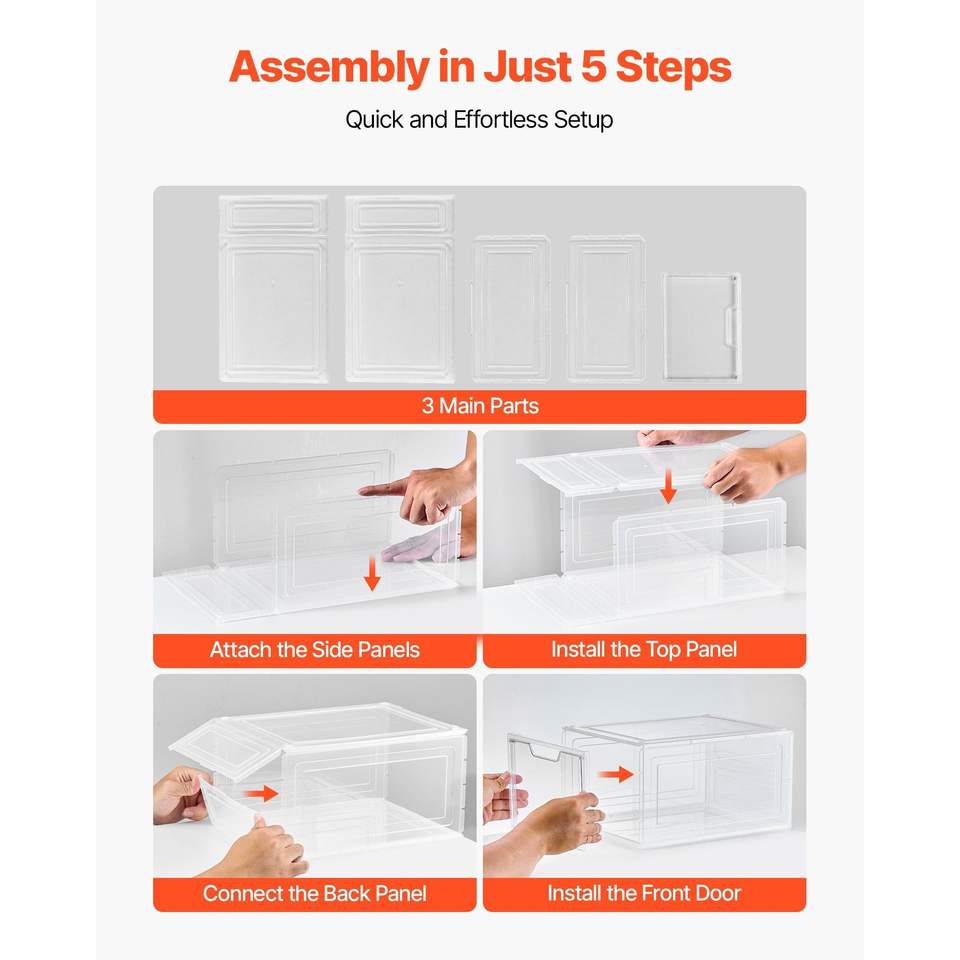 Assembly in Just 5 Steps

Quick and Effortless Setup

3 Main Parts

Attach the Side Panels

Install the Top Panel

Connect the Back Panel

Install the Front Door