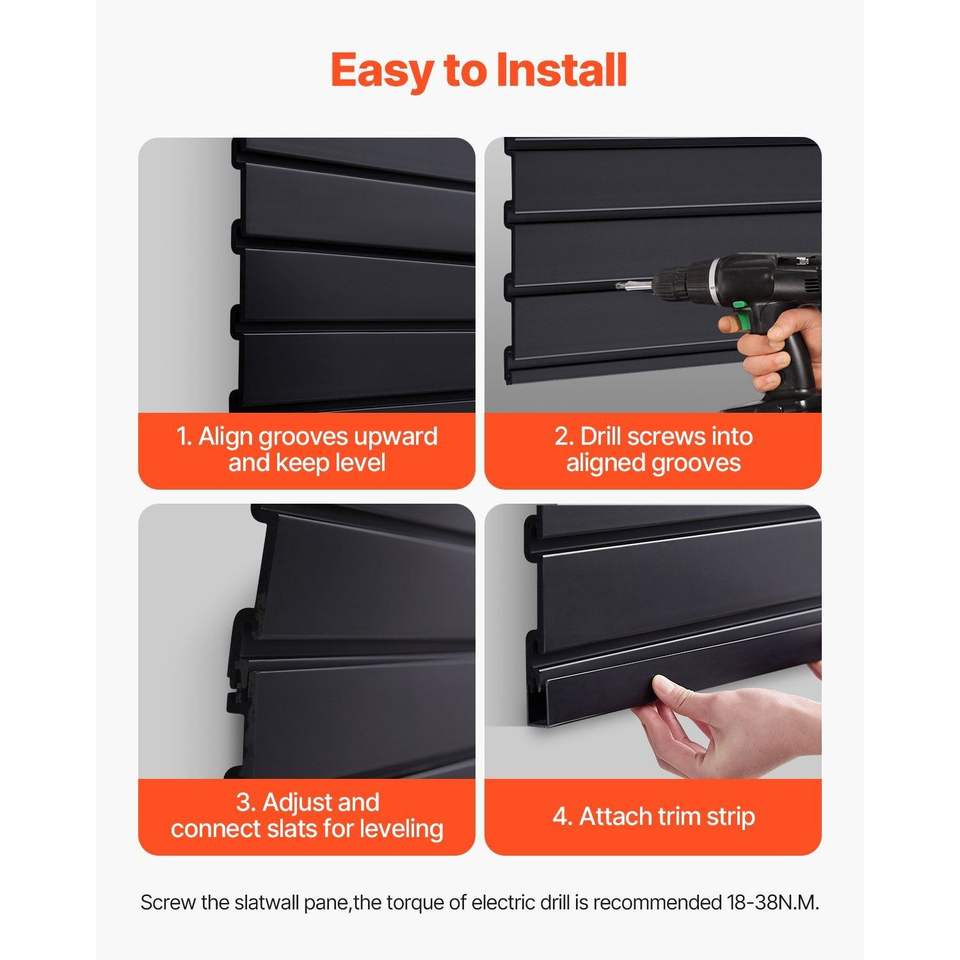 Easy to Install

1. Align grooves upward and keep level

2. Drill screws into aligned grooves

3. Adjust and connect slats for leveling

4. Attach trim strip

Screw the slatwall pane,the torque of electric drill is recommended 18-38N.M.