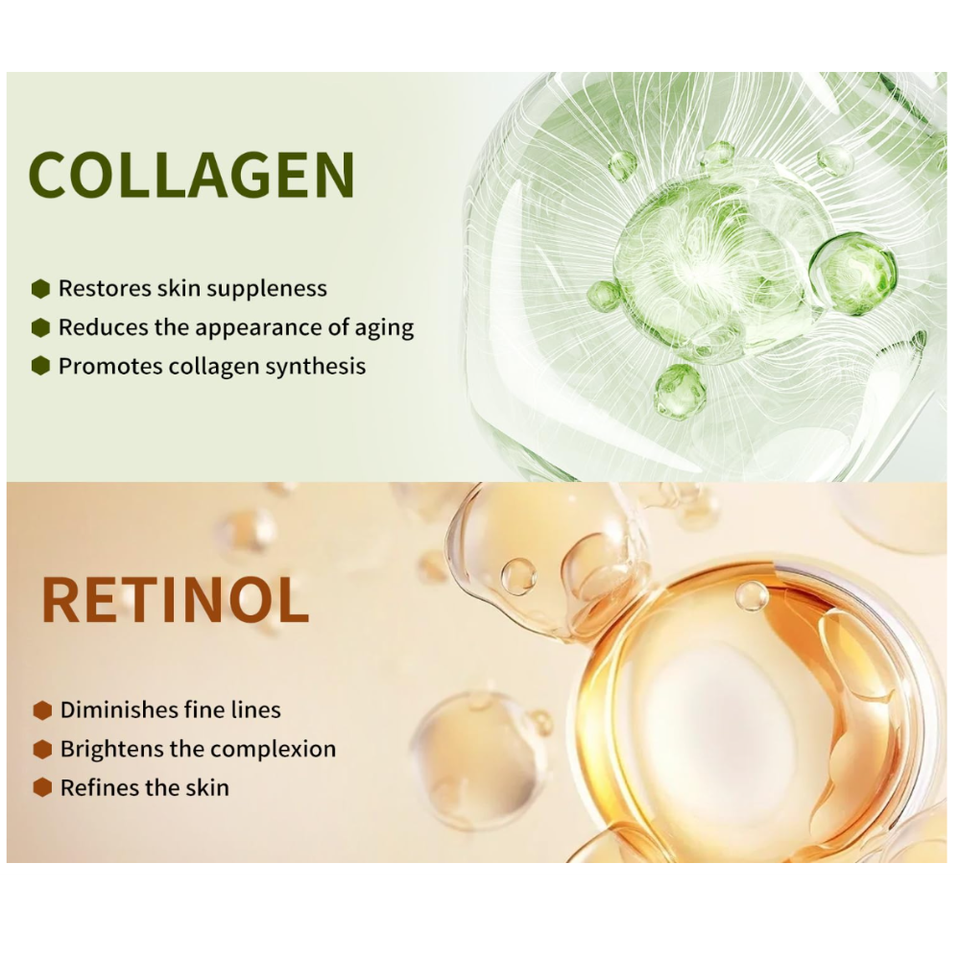 COLLAGEN

Restores skin suppleness
Reduces the appearance of aging
Promotes collagen synthesis

RETINOL

Diminishes fine lines
Brightens the complexion
Refines the skin