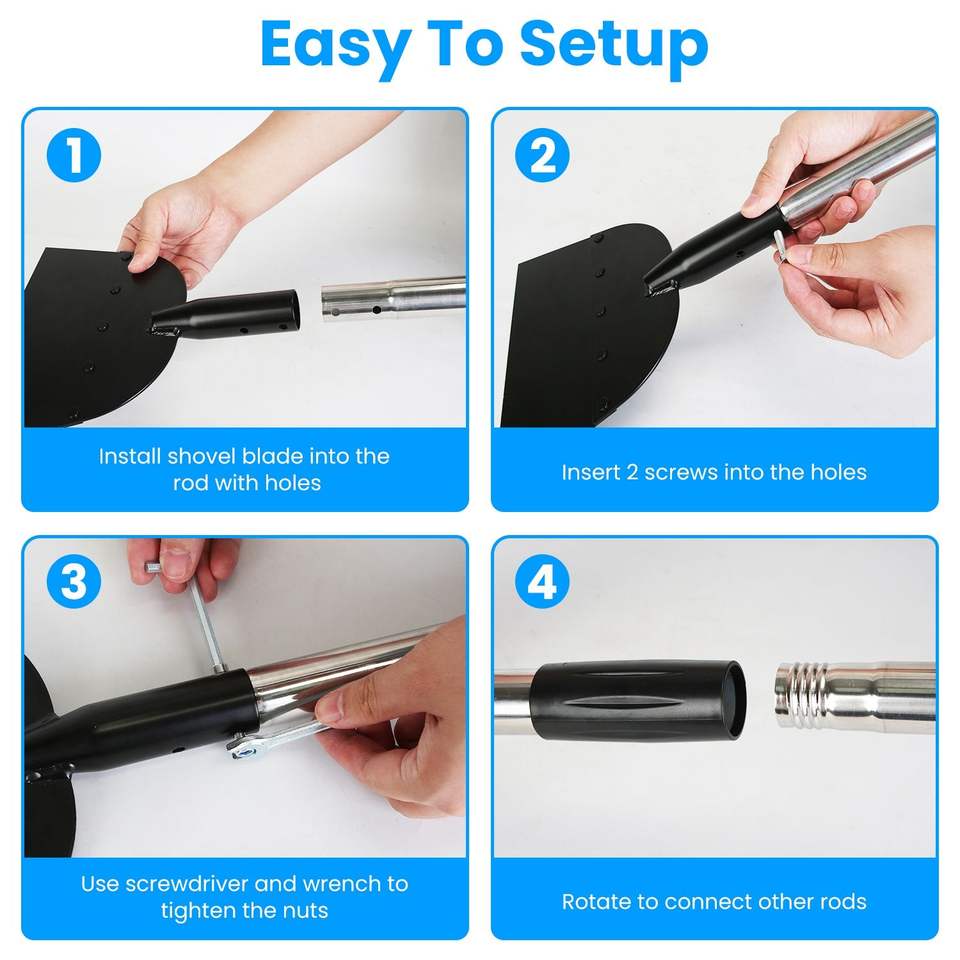 Easy To Setup

1

Install shovel blade into the rod with holes

2

Insert 2 screws into the holes

3

Use screwdriver and wrench to tighten the nuts

4

Rotate to connect other rods