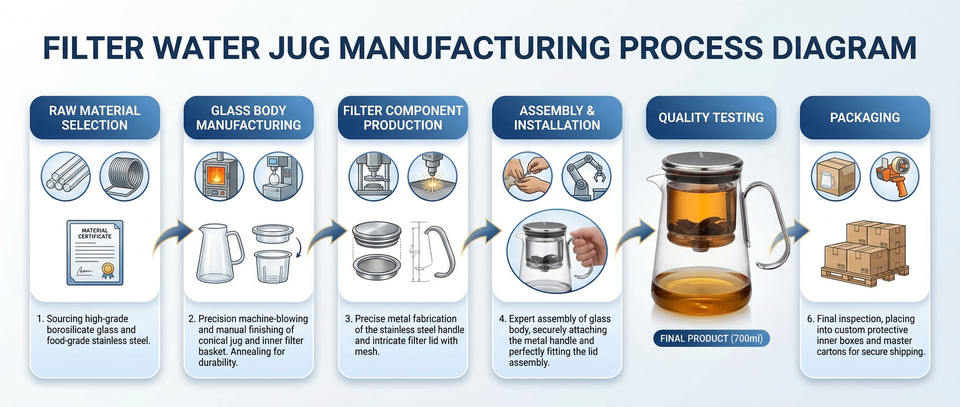 FILTER WATER JUG MANUFACTURING PROCESS DIAGRAM

RAW MATERIAL SELECTION

MATERIAL CERTIFICATE

1. Sourcing high-grade borosilicate glass and food-grade stainless steel.

GLASS BODY MANUFACTURING

2. Precision machine-blowing and manual finishing of conical jug and inner filter basket. Annealing for durability.

FILTER COMPONENT PRODUCTION

3. Precise metal fabrication of the stainless steel handle and intricate filter lid with mesh.

ASSEMBLY & INSTALLATION

4. Expert assembly of glass body, securely attaching the metal handle and perfectly fitting the lid assembly.

QUALITY TESTING

FINAL PRODUCT (700ml)

PACKAGING

6. Final inspection, placing into custom protective inner boxes and master cartons for secure shipping.