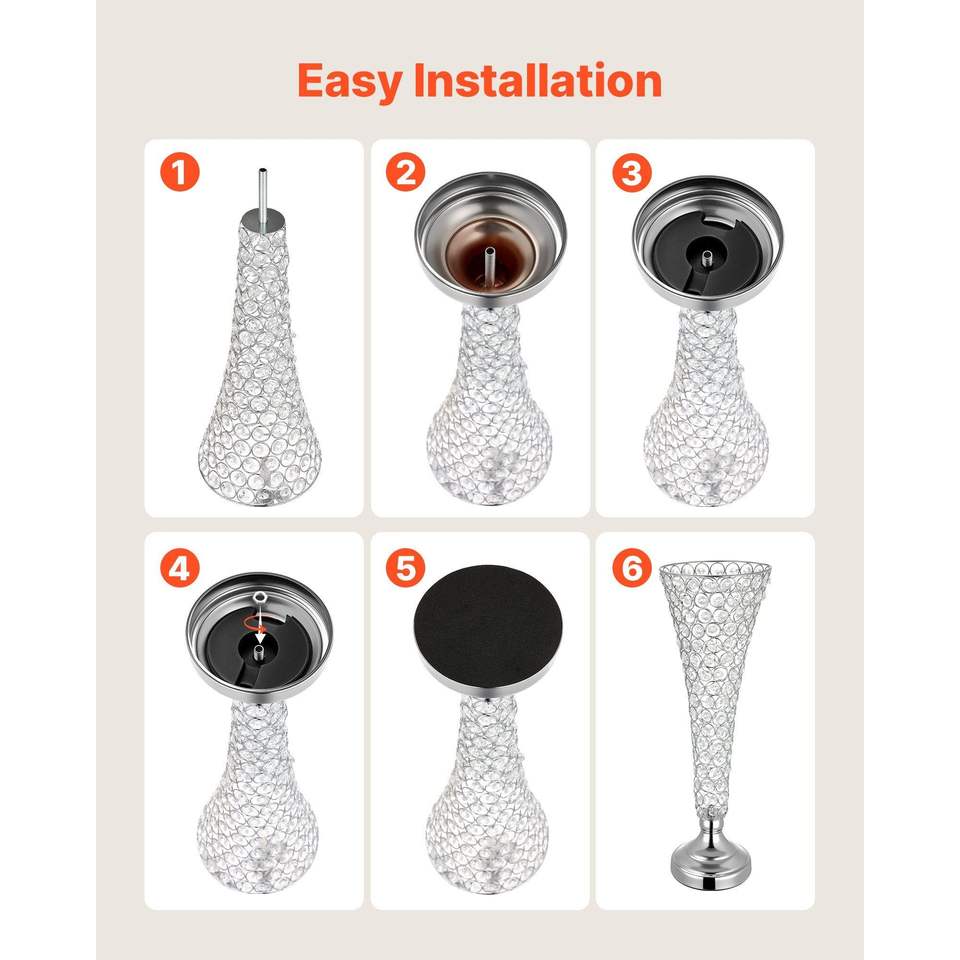 Easy Installation

1

2

3

4

5

6