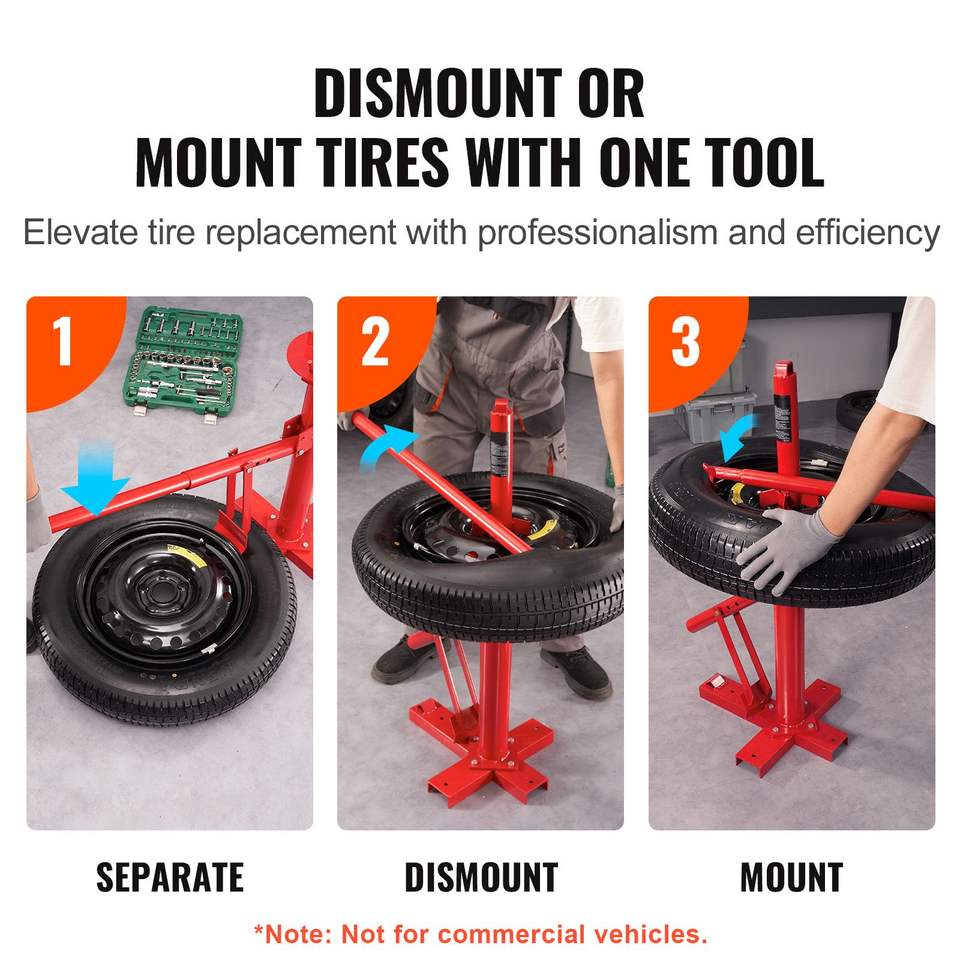 DISMOUNT OR MOUNT TIRES WITH ONE TOOL

Elevate tire replacement with professionalism and efficiency

1

2

3

SEPARATE

DISMOUNT

MOUNT

*Note: Not for commercial vehicles.