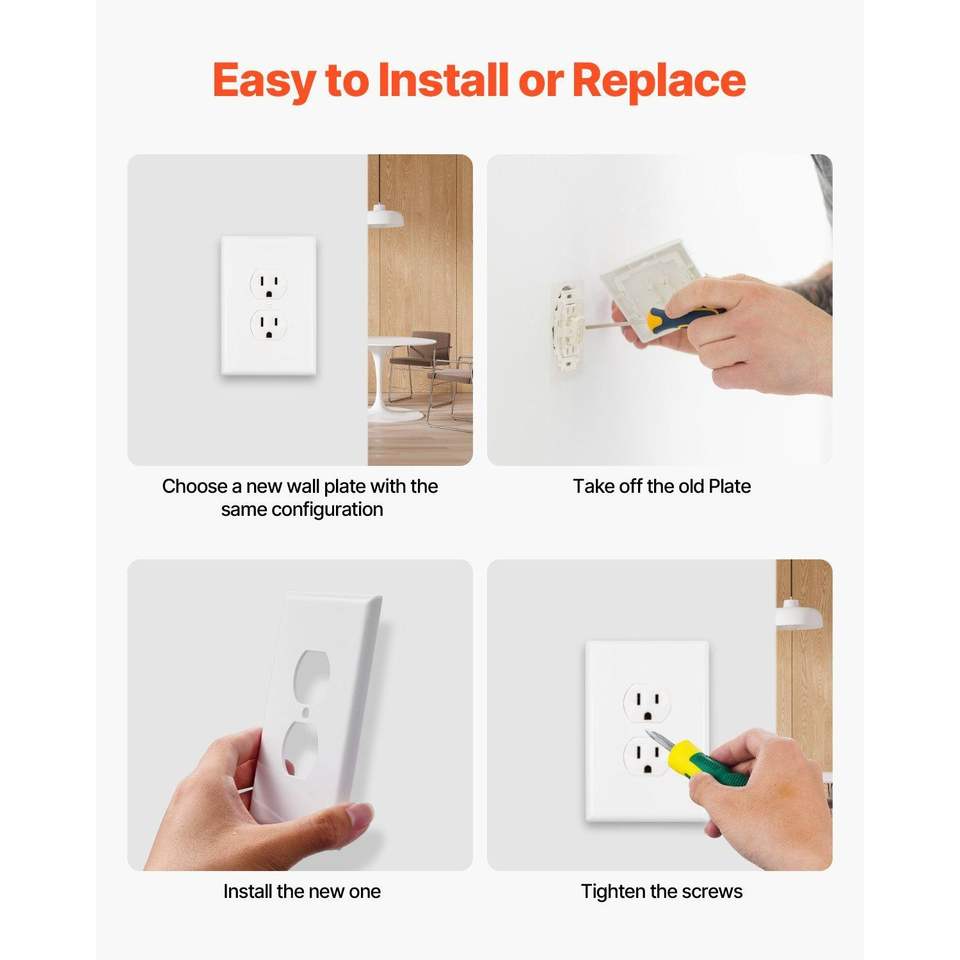 Easy to Install or Replace

Choose a new wall plate with the same configuration

Take off the old Plate

Install the new one

Tighten the screws