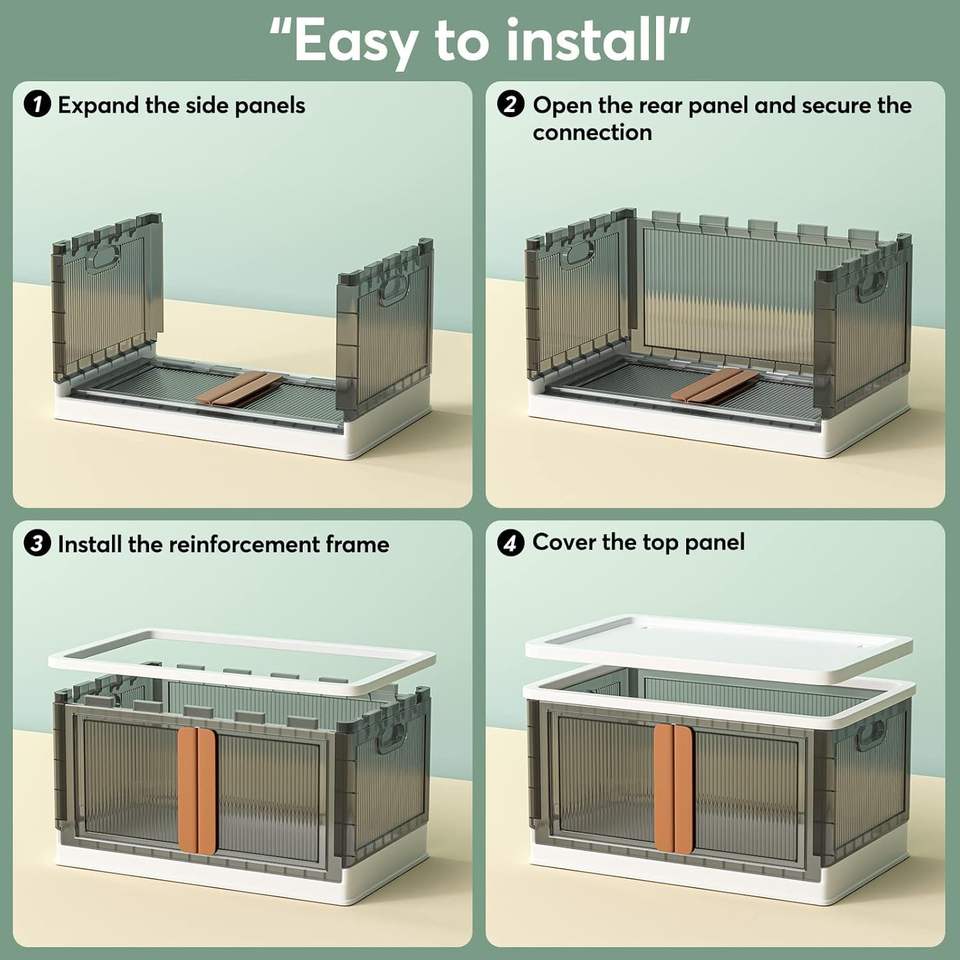 “Easy to install”

1 Expand the side panels

2 Open the rear panel and secure the connection

3 Install the reinforcement frame

4 Cover the top panel