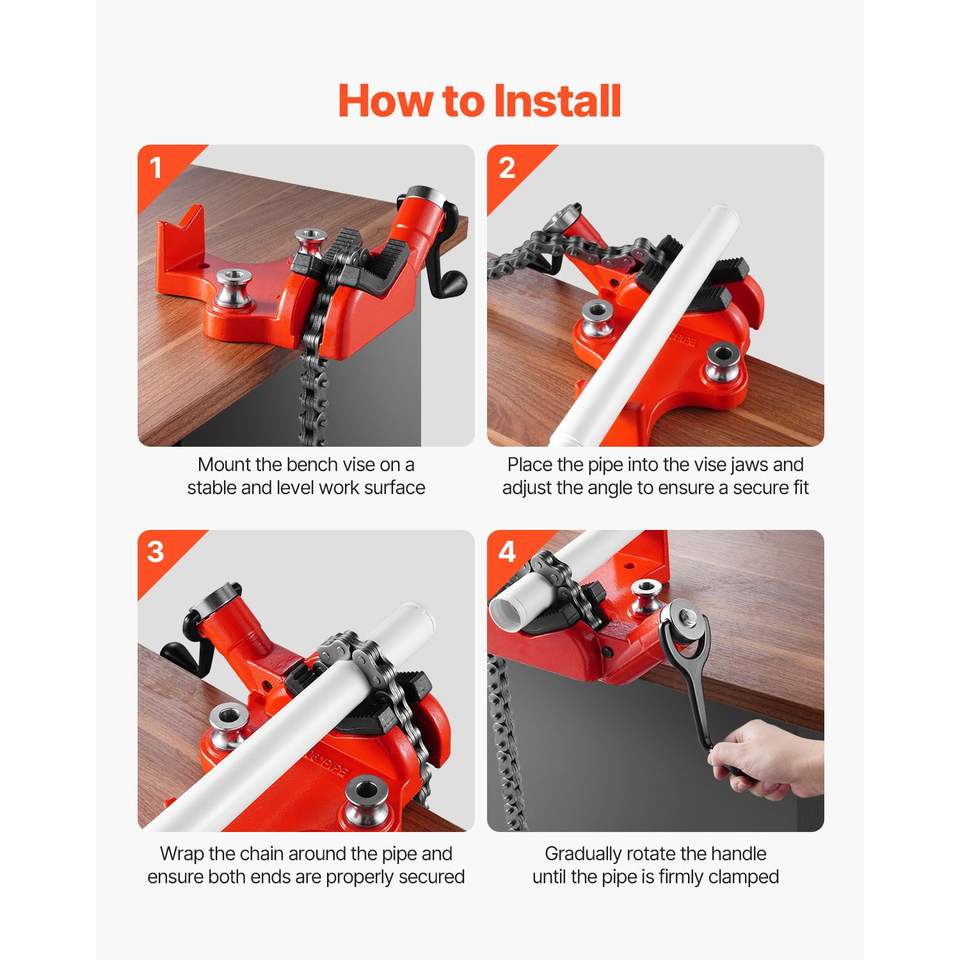 How to Install

1

Mount the bench vise on a stable and level work surface

2

Place the pipe into the vise jaws and adjust the angle to ensure a secure fit

3

Wrap the chain around the pipe and ensure both ends are properly secured

4

Gradually rotate the handle until the pipe is firmly clamped