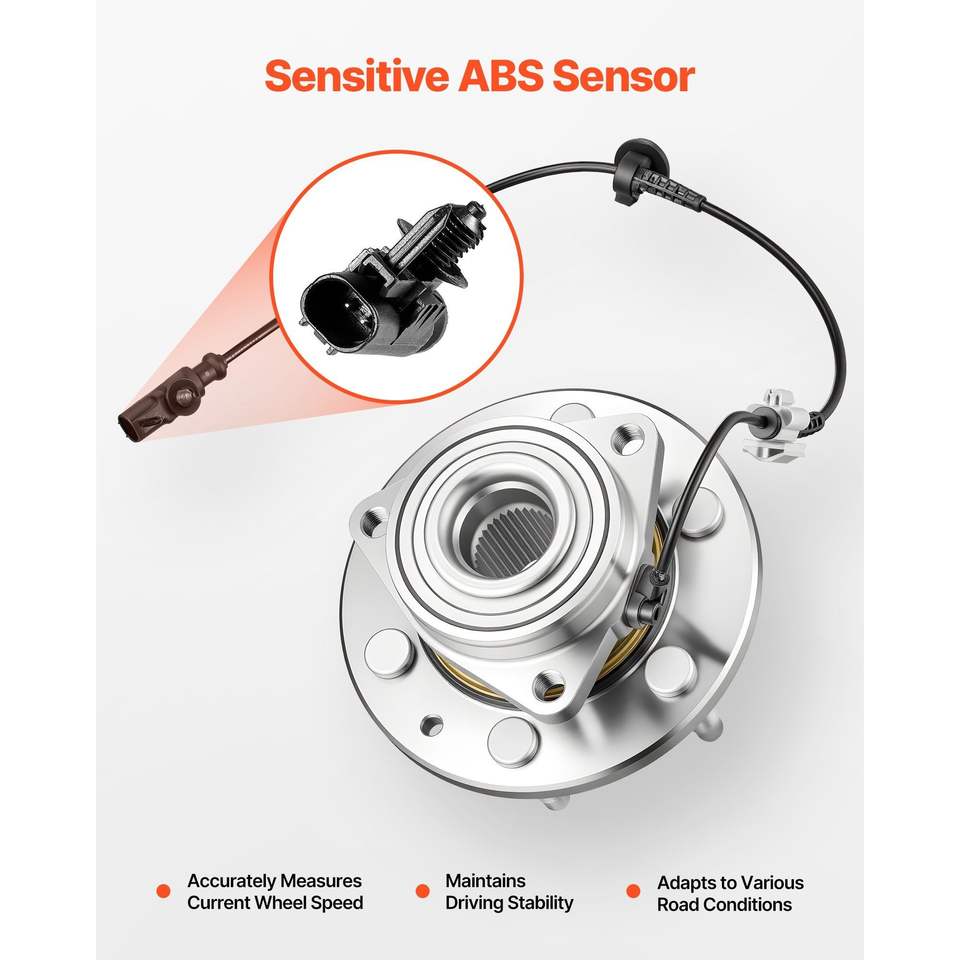 Sensitive ABS Sensor

Accurately Measures Current Wheel Speed

Maintains Driving Stability

Adapts to Various Road Conditions