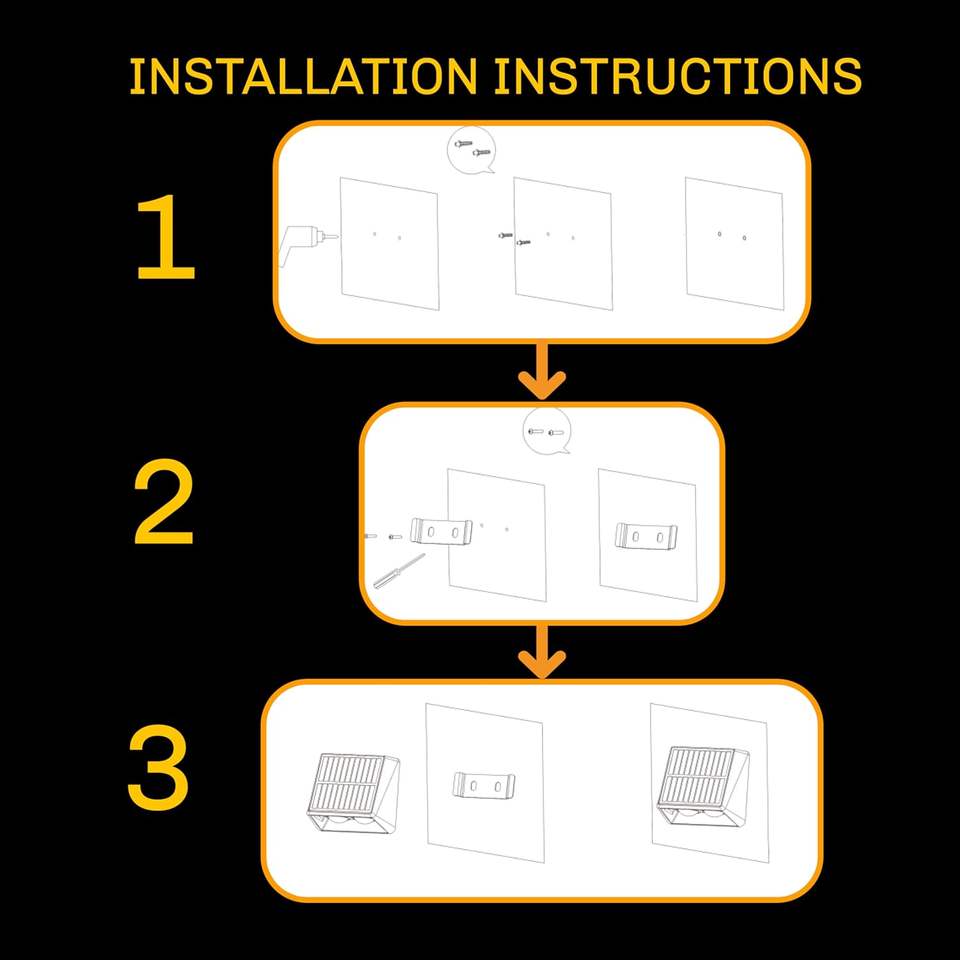 INSTALLATION INSTRUCTIONS

1

2

3