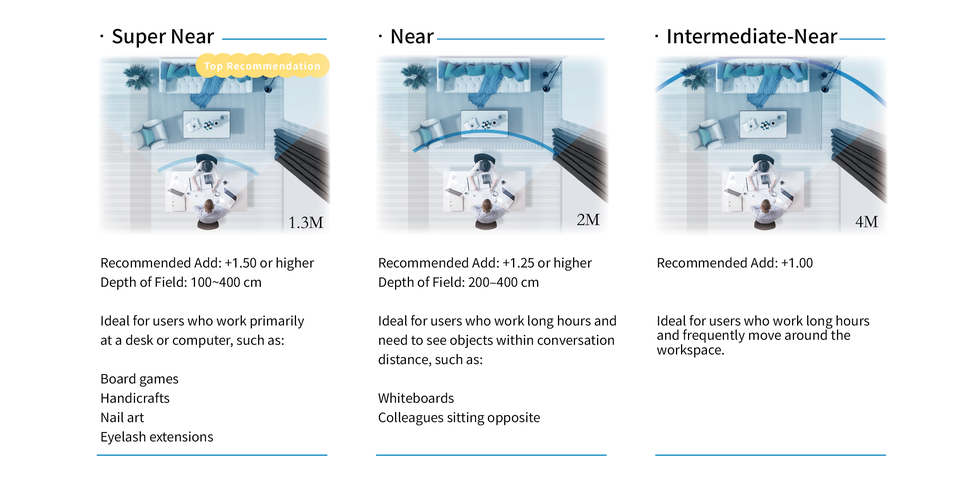 · Super Near

Top Recommendation

1.3M

Recommended Add: +1.50 or higher
Depth of Field: 100~400 cm

Ideal for users who work primarily at a desk or computer, such as:

Board games
Handicrafts
Nail art
Eyelash extensions

· Near

2M

Recommended Add: +1.25 or higher
Depth of Field: 200–400 cm

Ideal for users who work long hours and need to see objects within conversation distance, such as:

Whiteboards
Colleagues sitting opposite

· Intermediate-Near

4M

Recommended Add: +1.00

Ideal for users who work long hours and frequently move around the workspace.