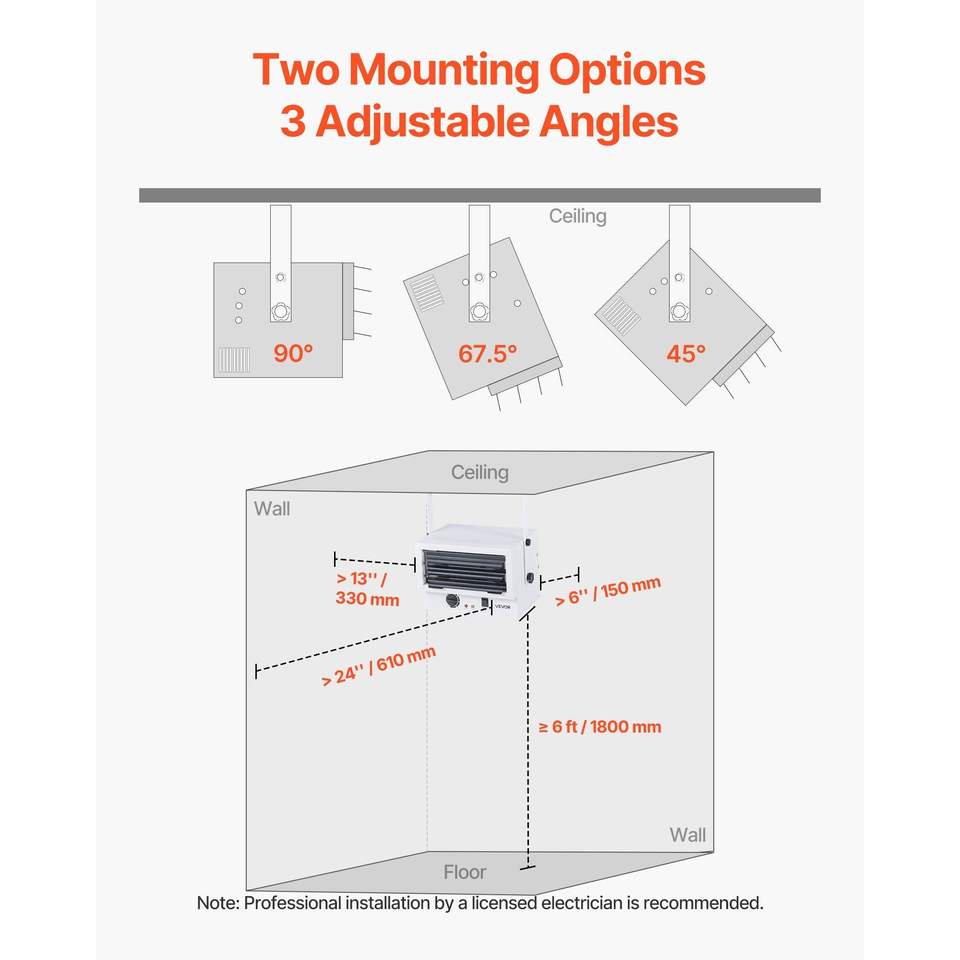 Two Mounting Options
3 Adjustable Angles

Ceiling

90°

67.5°

45°

Ceiling

Wall

> 13'' / 330 mm

VEVOR

> 6'' / 150 mm

> 24'' / 610 mm

≥ 6 ft / 1800 mm

Wall

Floor

Note: Professional installation by a licensed electrician is recommended.