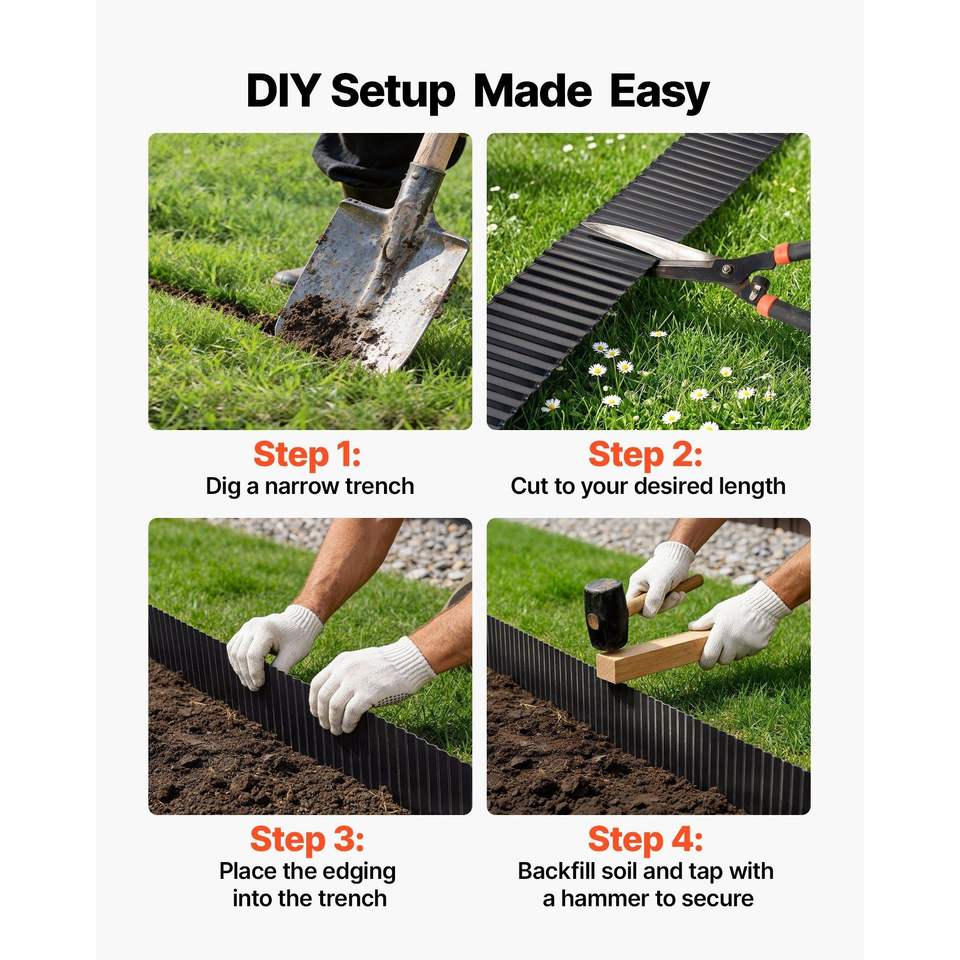 DIY Setup Made Easy

Step 1:
Dig a narrow trench

Step 2:
Cut to your desired length

Step 3:
Place the edging into the trench

Step 4:
Backfill soil and tap with a hammer to secure