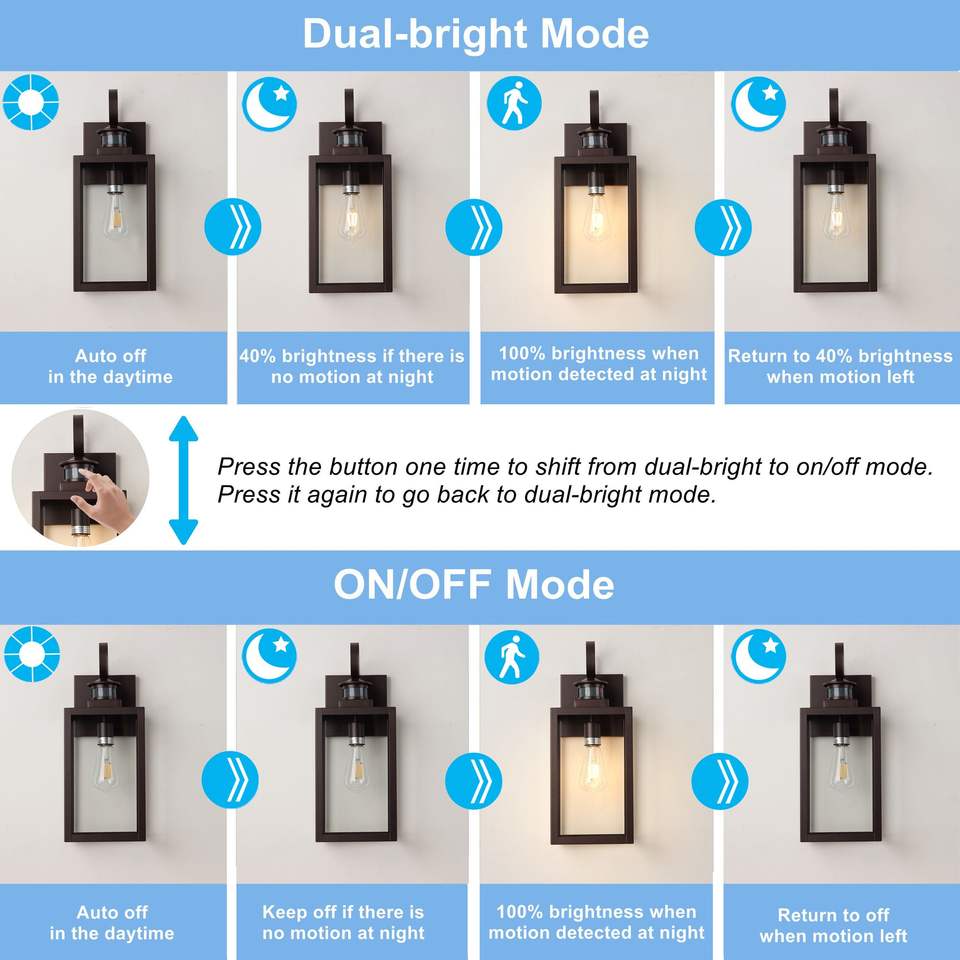 Dual-bright Mode

Auto off in the daytime

40% brightness if there is no motion at night

100% brightness when motion detected at night

Return to 40% brightness when motion left

Press the button one time to shift from dual-bright to on/off mode. Press it again to go back to dual-bright mode.

ON/OFF Mode

Auto off in the daytime

Keep off if there is no motion at night

100% brightness when motion detected at night

Return to off when motion left