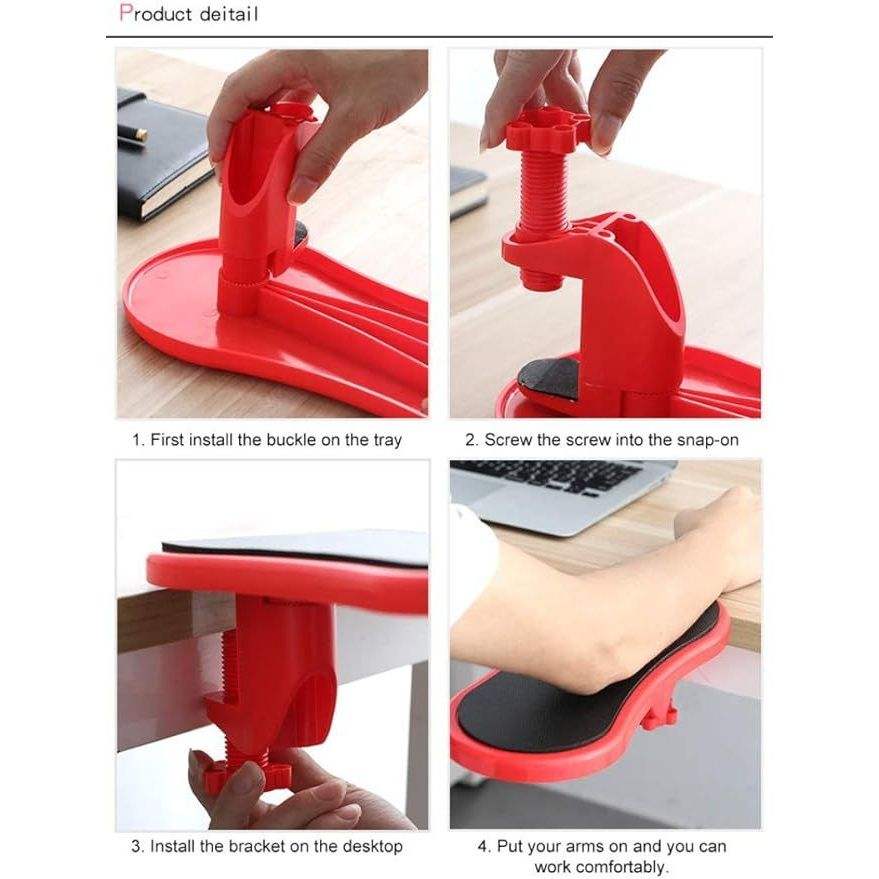 Product deitail

1. First install the buckle on the tray

2. Screw the screw into the snap-on

3. Install the bracket on the desktop

4. Put your arms on and you can work comfortably.