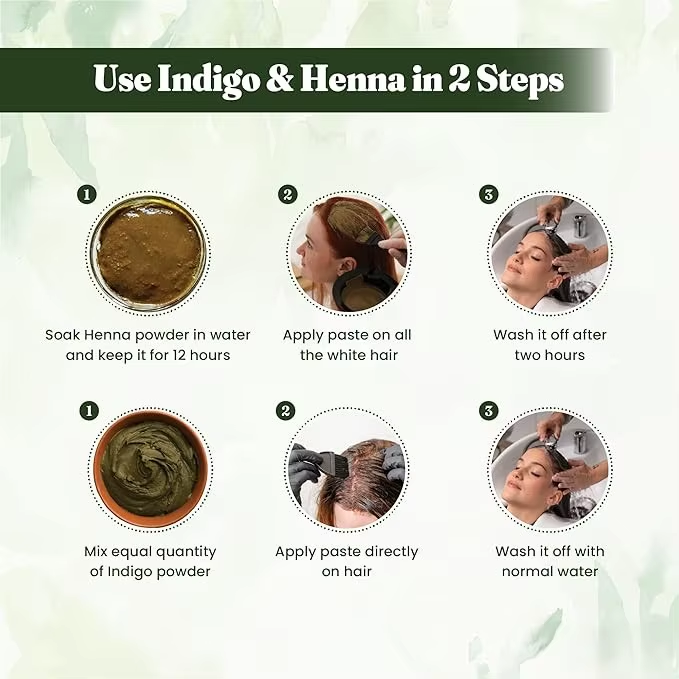 Use Indigo & Henna in 2 Steps

1
Soak Henna powder in water and keep it for 12 hours

2
Apply paste on all the white hair

3
Wash it off after two hours

1
Mix equal quantity of Indigo powder

2
Apply paste directly on hair

3
Wash it off with normal water