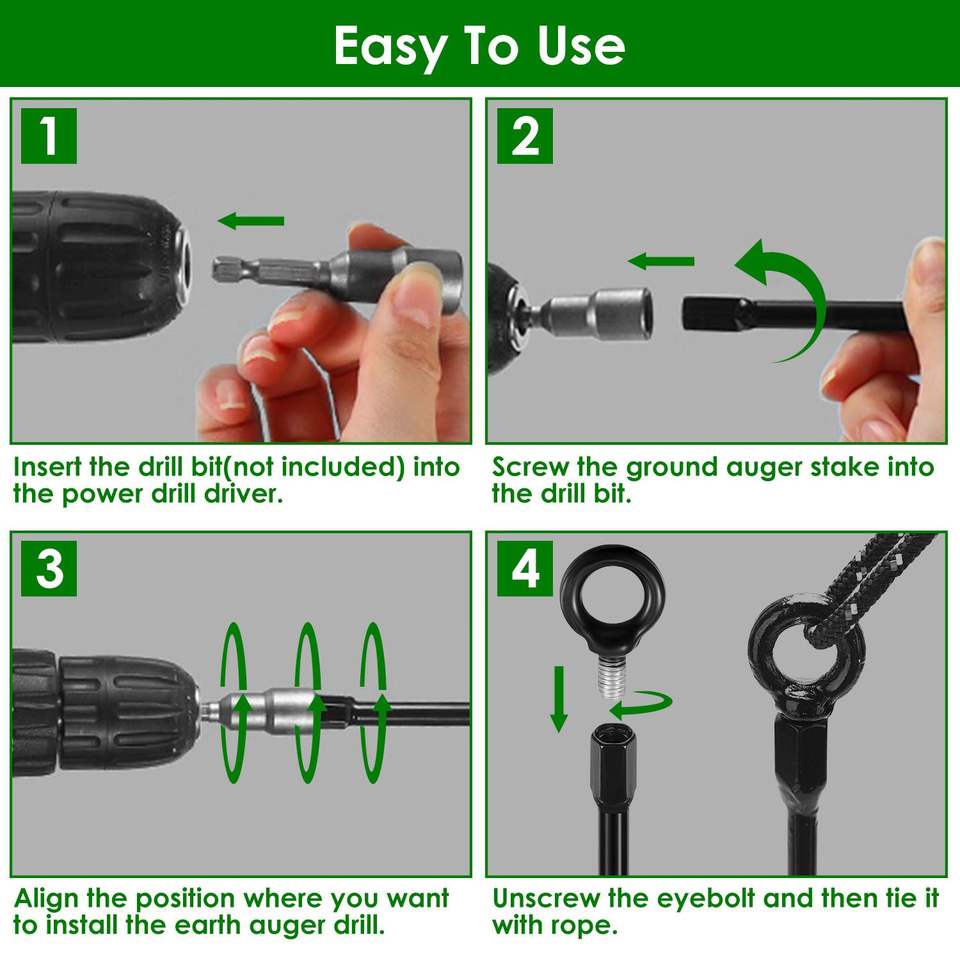 Easy To Use

1

Insert the drill bit(not included) into the power drill driver.

2

Screw the ground auger stake into the drill bit.

3

Align the position where you want to install the earth auger drill.

4

Unscrew the eyebolt and then tie it with rope.