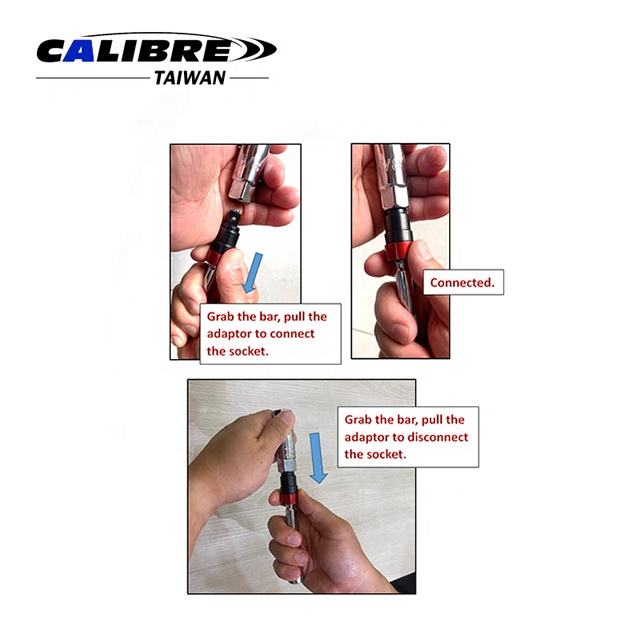 CALIBRE
TAIWAN

Grab the bar, pull the adaptor to connect the socket.

Connected.

Grab the bar, pull the adaptor to disconnect the socket.